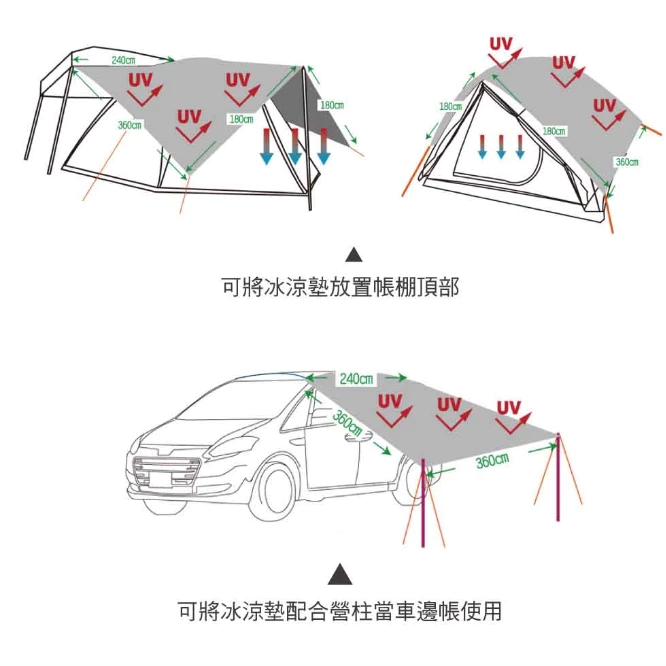 240cm
UV
UV
UV
360cm
180cm
180cm

UV
UV
UV
180cm
180cm
360cm

▲
可將冰涼墊放置帳棚頂部

240cm
UV
UV
UV
360cm
360cm

▲
可將冰涼墊配合營柱當車邊帳使用