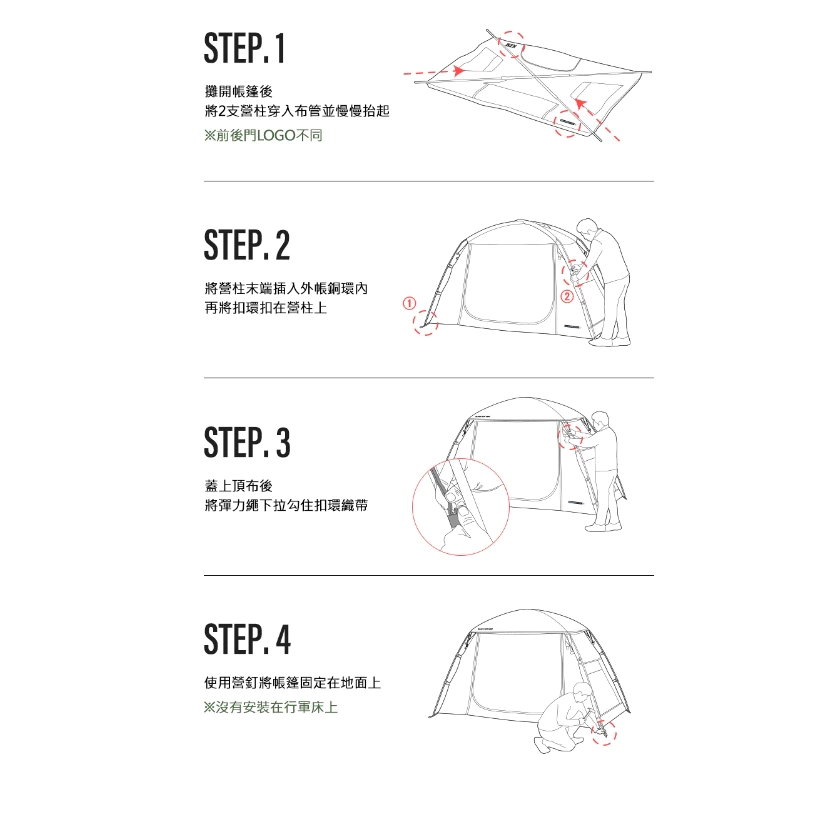 STEP. 1

攤開帳篷後
將2支營柱穿入布管並慢慢抬起
※前後門LOGO不同

STEP. 2

將營柱末端插入外帳銅環內
再將扣環扣在營柱上

①
②

STEP. 3

蓋上頂布後
將彈力繩下拉勾住扣環織帶

STEP. 4

使用營釘將帳篷固定在地面上
※沒有安裝在行軍床上