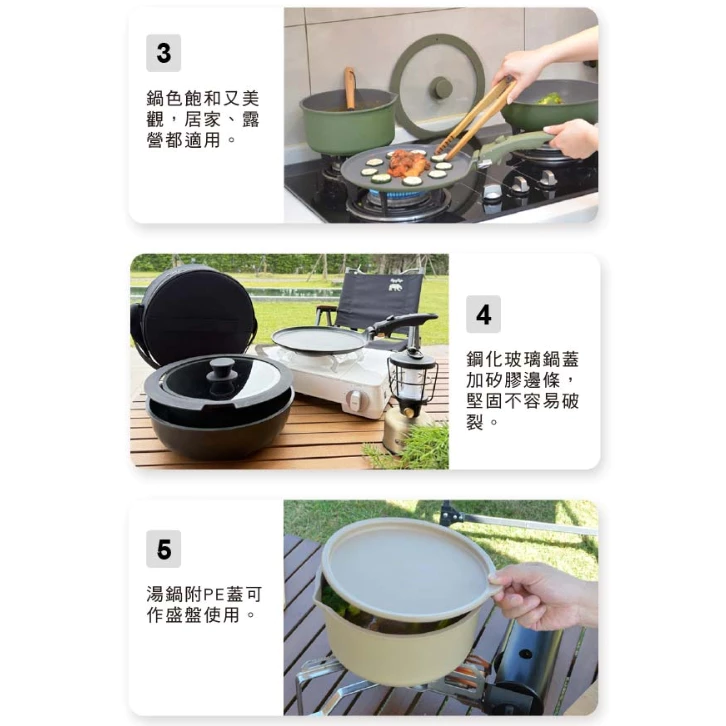 3

鍋色飽和又美觀，居家、露營都適用。

4

鋼化玻璃鍋蓋加矽膠邊條，堅固不容易破裂。

5

湯鍋附PE蓋可作盛盤使用。