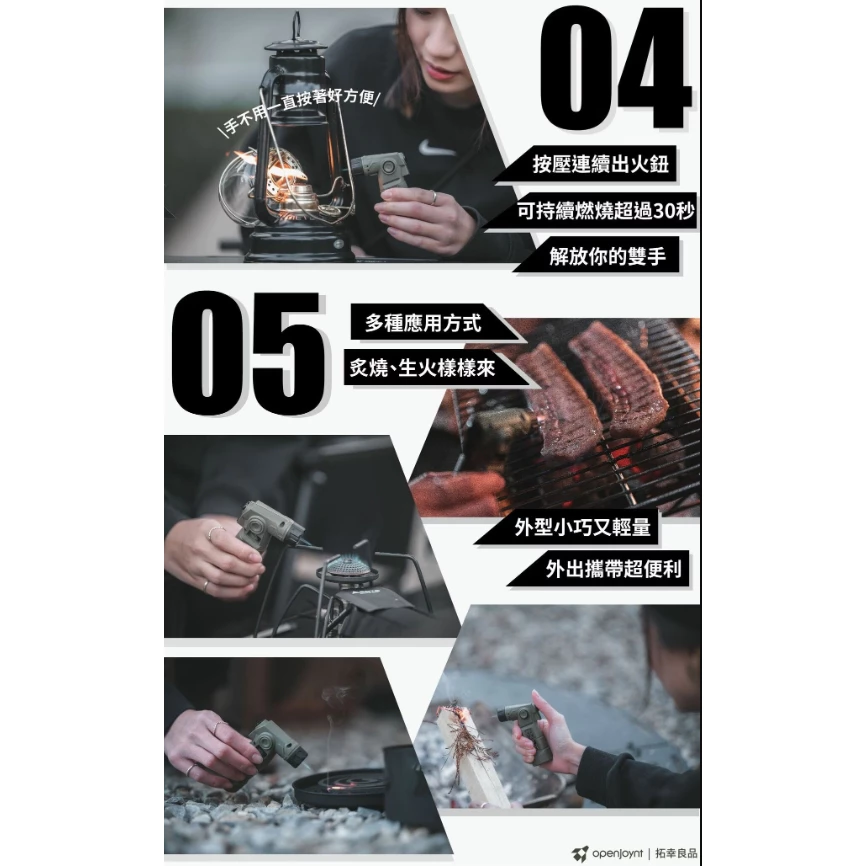 04

\手不用一直按著好方便/

按壓連續出火鈕

可持續燃燒超過30秒

解放你的雙手

05

多種應用方式

炙燒、生火樣樣來

外型小巧又輕量

外出攜帶超便利

openjoynt | 拓幸良品