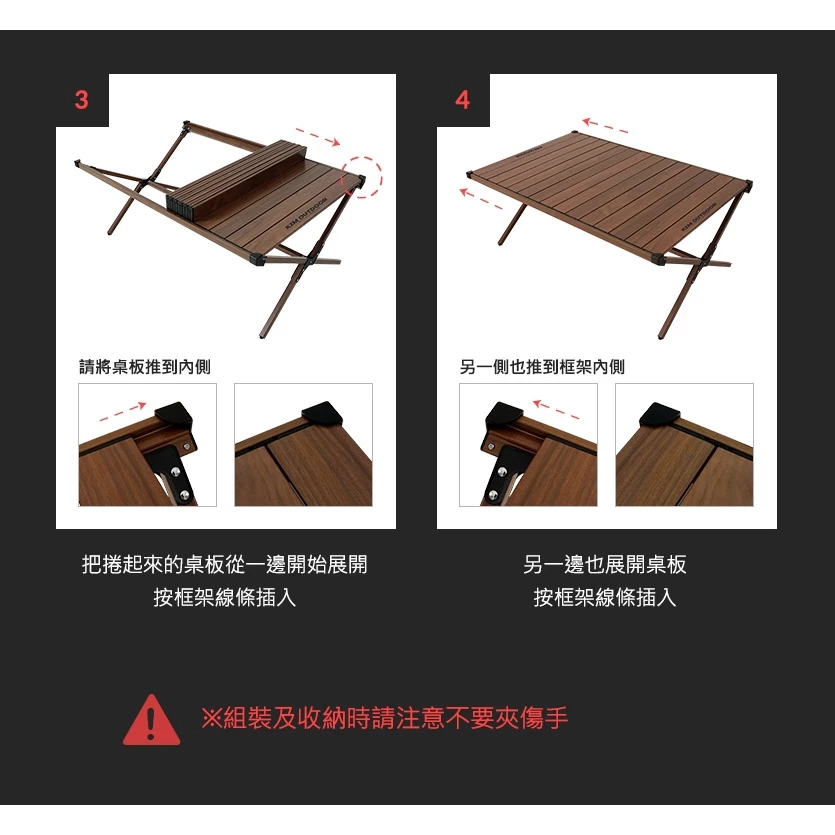 3

KZM OUTDOOR

請將桌板推到內側

把捲起來的桌板從一邊開始展開
按框架線條插入

4

KZM OUTDOOR

另一側也推到框架內側

另一邊也展開桌板
按框架線條插入

※組裝及收納時請注意不要夾傷手