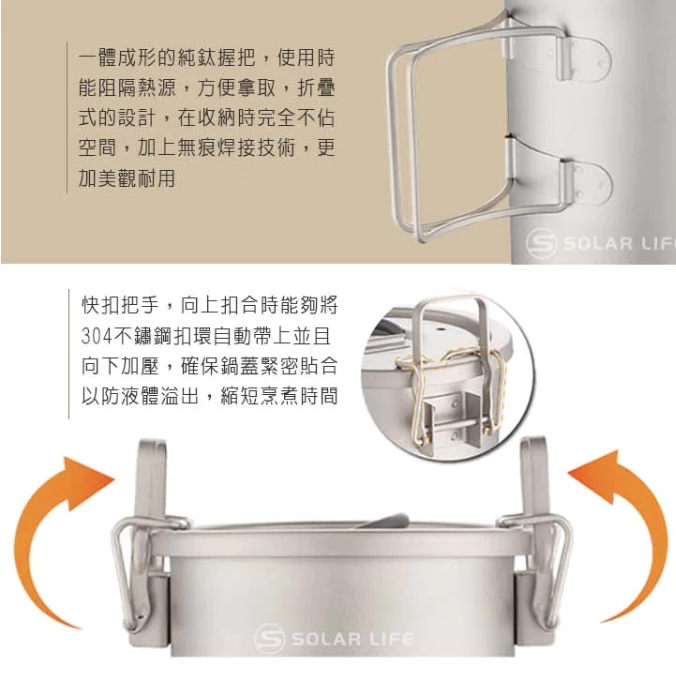 一體成形的純鈦握把，使用時能阻隔熱源，方便拿取，折疊式的設計，在收納時完全不佔空間，加上無痕焊接技術，更加美觀耐用

SOLAR LIF

快扣把手，向上扣合時能夠將304不鏽鋼扣環自動帶上並且向下加壓，確保鍋蓋緊密貼合以防液體溢出，縮短烹煮時間

SOLAR LIFE