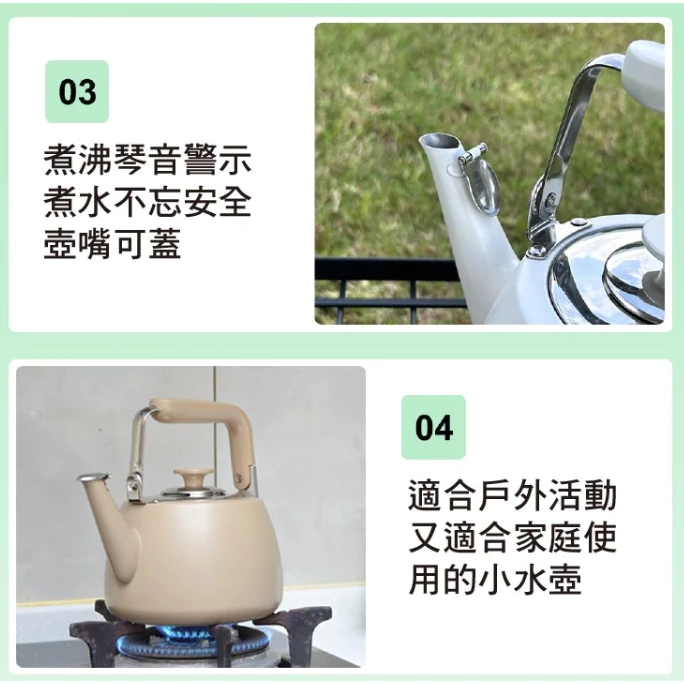 03

煮沸琴音警示
煮水不忘安全
壺嘴可蓋

04

適合戶外活動
又適合家庭使
用的小水壺