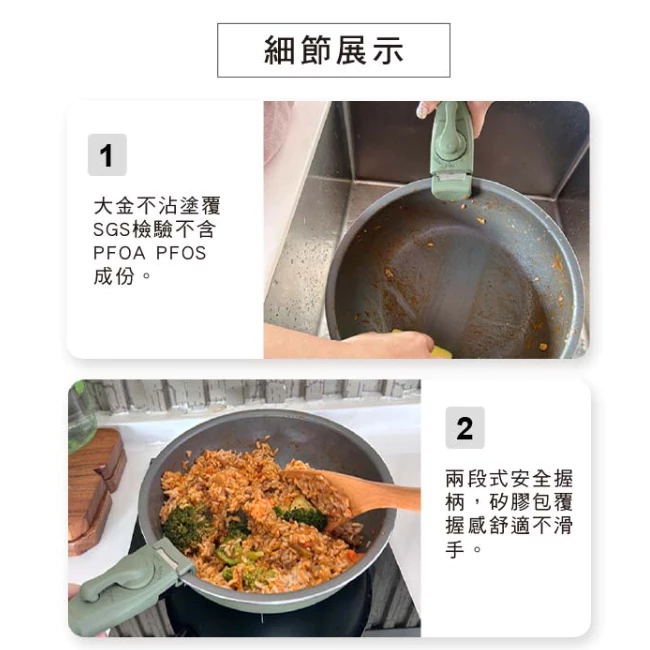 細節展示

1

大金不沾塗覆
SGS檢驗不含
PFOA PFOS
成份。

2

兩段式安全握柄，矽膠包覆握感舒適不滑手。