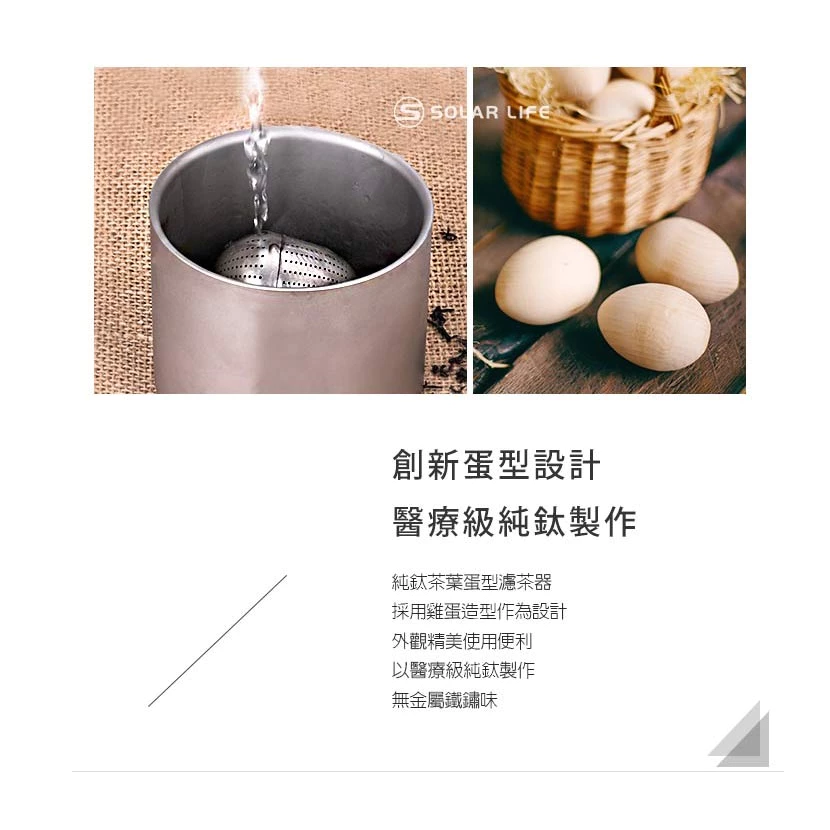 SOLAR LIFE

創新蛋型設計
醫療級純鈦製作

純鈦茶葉蛋型濾茶器
採用雞蛋造型作為設計
外觀精美使用便利
以醫療級純鈦製作
無金屬鐵鏽味