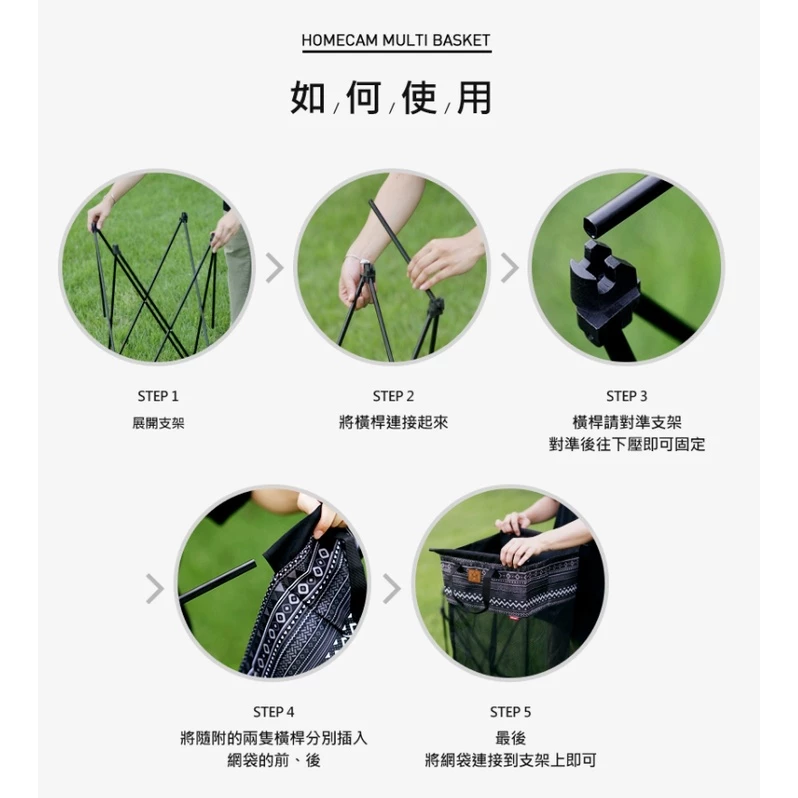 HOMECAM MULTI BASKET

如/何/使/用

STEP 1
展開支架

STEP 2
將橫桿連接起來

STEP 3
橫桿請對準支架
對準後往下壓即可固定

STEP 4
將隨附的兩隻橫桿分別插入
網袋的前、後

STEP 5
最後
將網袋連接到支架上即可