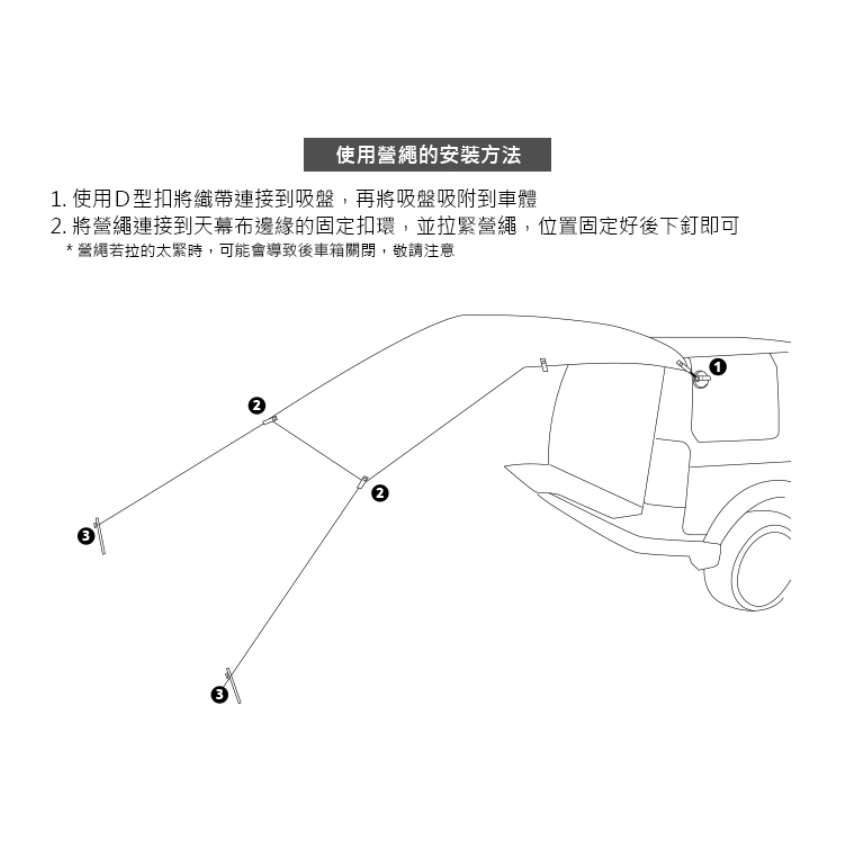 使用營繩的安裝方法

1. 使用D型扣將織帶連接到吸盤，再將吸盤吸附到車體
2. 將營繩連接到天幕布邊緣的固定扣環，並拉緊營繩，位置固定好後下釘即可
* 營繩若拉的太緊時，可能會導致後車箱關閉，敬請注意

❶
❷
❷
❸
❸