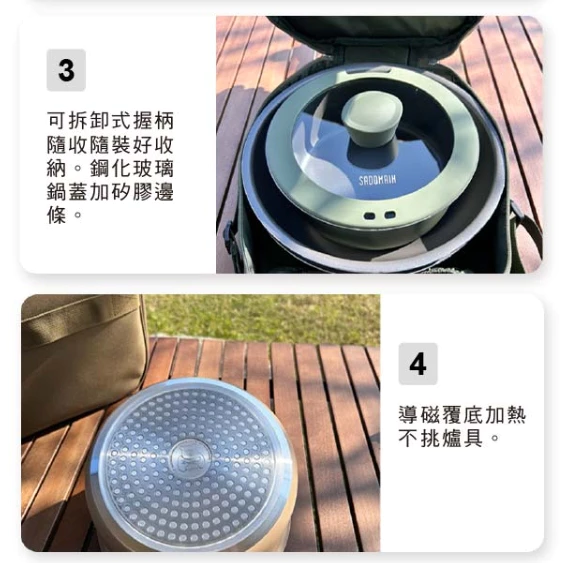 3

可拆卸式握柄隨收隨裝好收納。鋼化玻璃鍋蓋加矽膠邊條。

SADOMAIN

4

導磁覆底加熱不挑爐具。