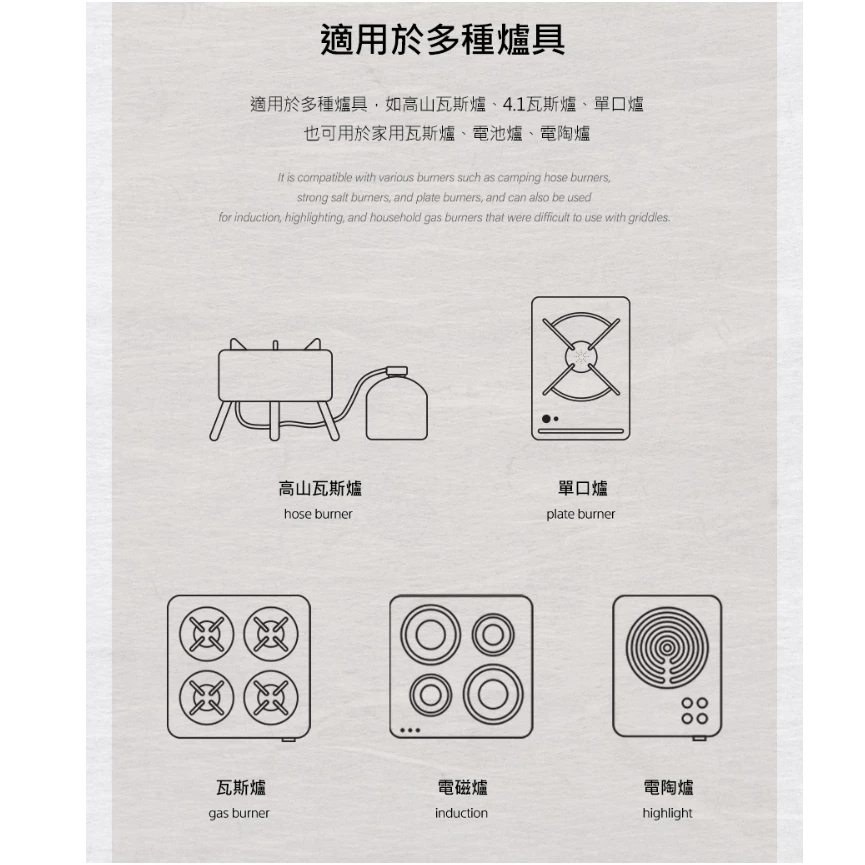 適用於多種爐具

適用於多種爐具，如高山瓦斯爐、4.1瓦斯爐、單口爐
也可用於家用瓦斯爐、電池爐、電陶爐

It is compatible with various burners such as camping hose burners, strong salt burners, and plate burners, and can also be used for induction, highlighting, and household gas burners that were difficult to use with griddles.

高山瓦斯爐
hose burner

單口爐
plate burner

瓦斯爐
gas burner

電磁爐
induction

電陶爐
highlight