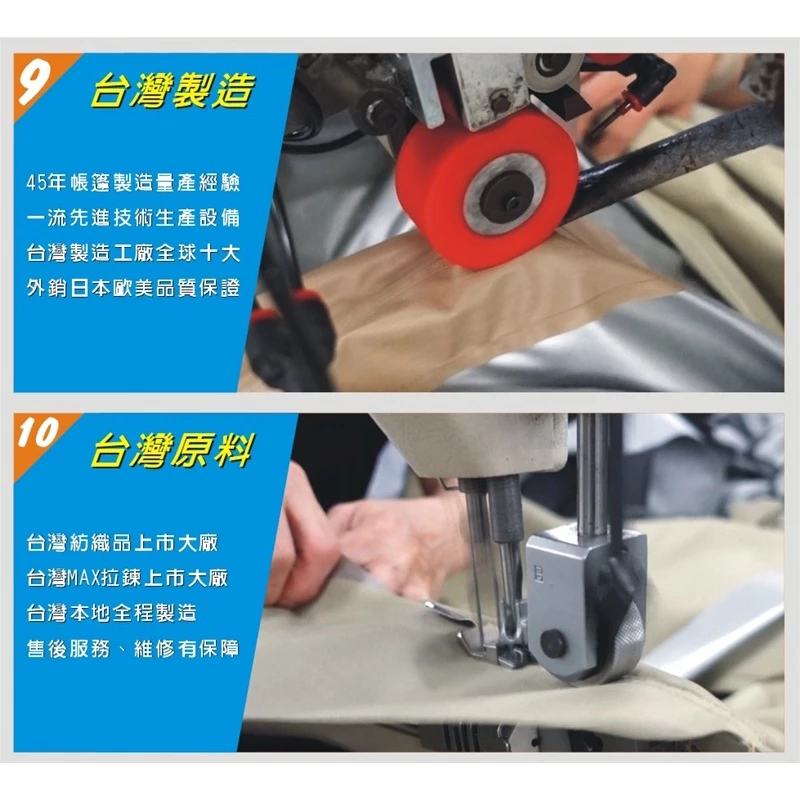 9
台灣製造

45年帳篷製造量產經驗
一流先進技術生產設備
台灣製造工廠全球十大
外銷日本歐美品質保證

10
台灣原料

台灣紡織品上市大廠
台灣MAX拉鍊上市大廠
台灣本地全程製造
售後服務、維修有保障