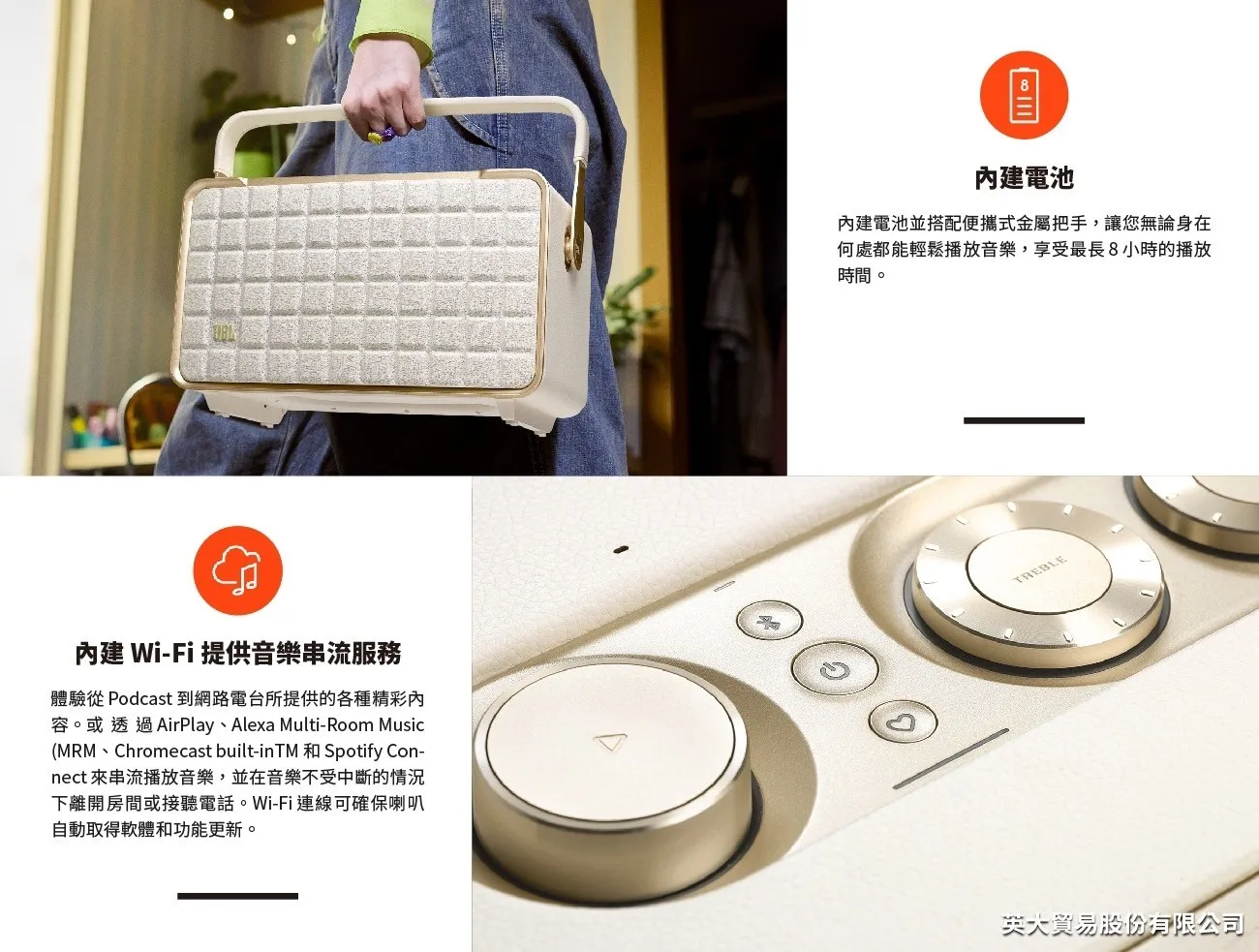 JBL

8

內建電池

內建電池並搭配便攜式金屬把手，讓您無論身在何處都能輕鬆播放音樂，享受最長 8 小時的播放時間。

內建 Wi-Fi 提供音樂串流服務

體驗從 Podcast 到網路電台所提供的各種精彩內容。或 透 過 AirPlay、Alexa Multi-Room Music (MRM、Chromecast built-inTM 和 Spotify Connect 來串流播放音樂，並在音樂不受中斷的情況下離開房間或接聽電話。Wi-Fi 連線可確保喇叭自動取得軟體和功能更新。

TREBLE

英大貿易股份有限公司