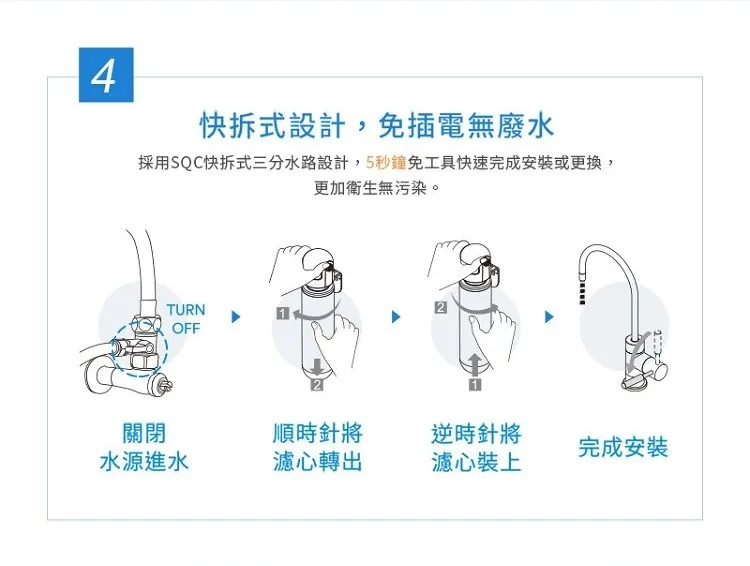 4

快拆式設計，免插電無廢水

採用SQC快拆式三分水路設計，5秒鐘免工具快速完成安裝或更換，更加衛生無污染。

TURN OFF

1

2

2

1

關閉
水源進水

順時針將
濾心轉出

逆時針將
濾心裝上

完成安裝