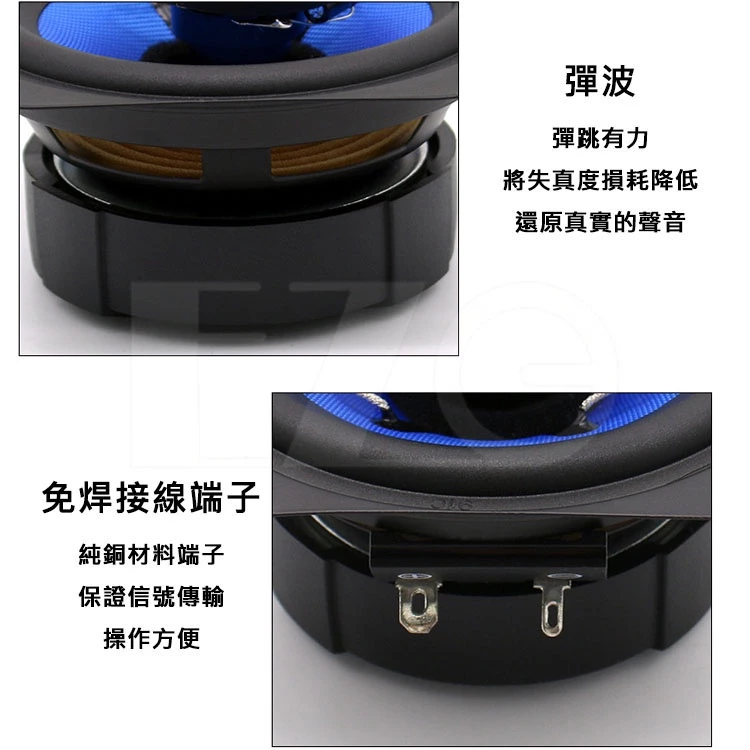 彈波

彈跳有力
將失真度損耗降低
還原真實的聲音

免焊接線端子

純銅材料端子
保證信號傳輸
操作方便