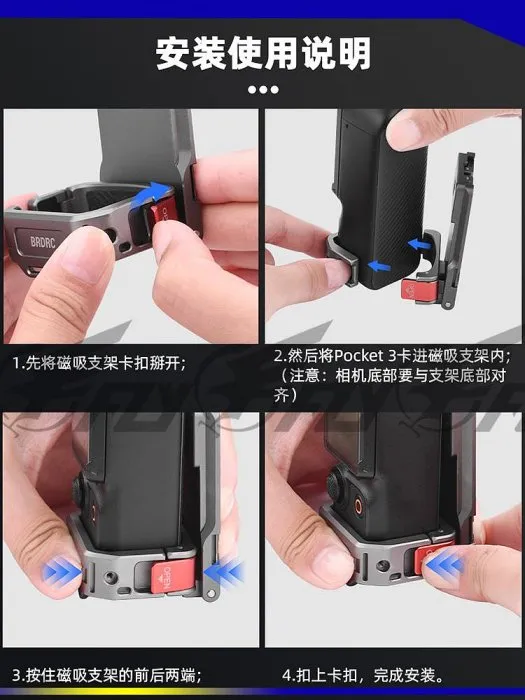 安装使用说明

BRDRC

OPEN

1.先将磁吸支架卡扣掰开；

2.然后将Pocket 3卡进磁吸支架内；（注意：相机底部要与支架底部对齐）

OPEN

OPEN

3.按住磁吸支架的前后两端；

4.扣上卡扣，完成安装。