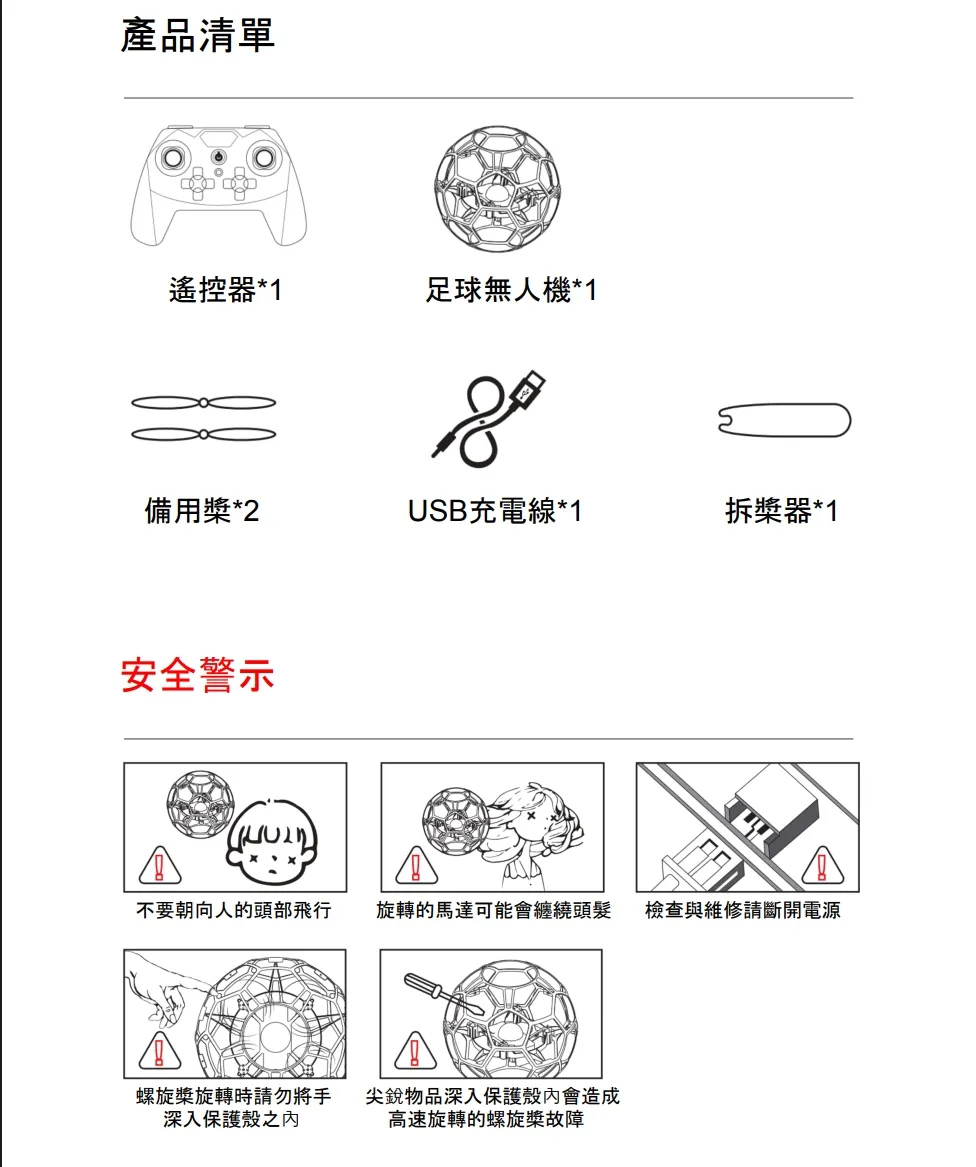 產品清單

遙控器*1

足球無人機*1

備用槳*2

USB充電線*1

拆槳器*1

安全警示

不要朝向人的頭部飛行

旋轉的馬達可能會纏繞頭髮

檢查與維修請斷開電源

螺旋槳旋轉時請勿將手深入保護殼之內

尖銳物品深入保護殼內會造成高速旋轉的螺旋槳故障