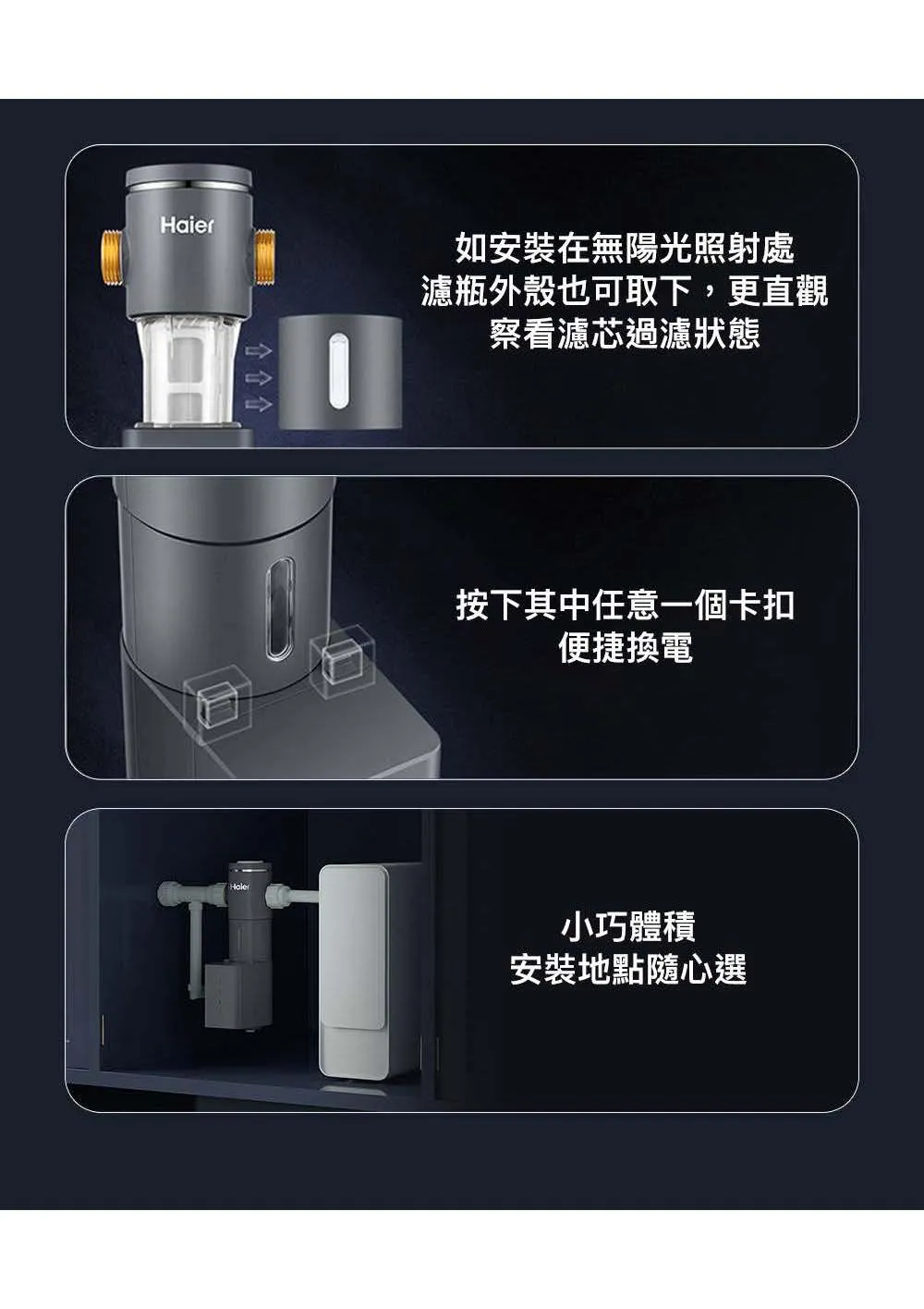 Haier

如安裝在無陽光照射處
濾瓶外殼也可取下，更直觀
察看濾芯過濾狀態

按下其中任意一個卡扣
便捷換電

Haier

小巧體積
安裝地點隨心選