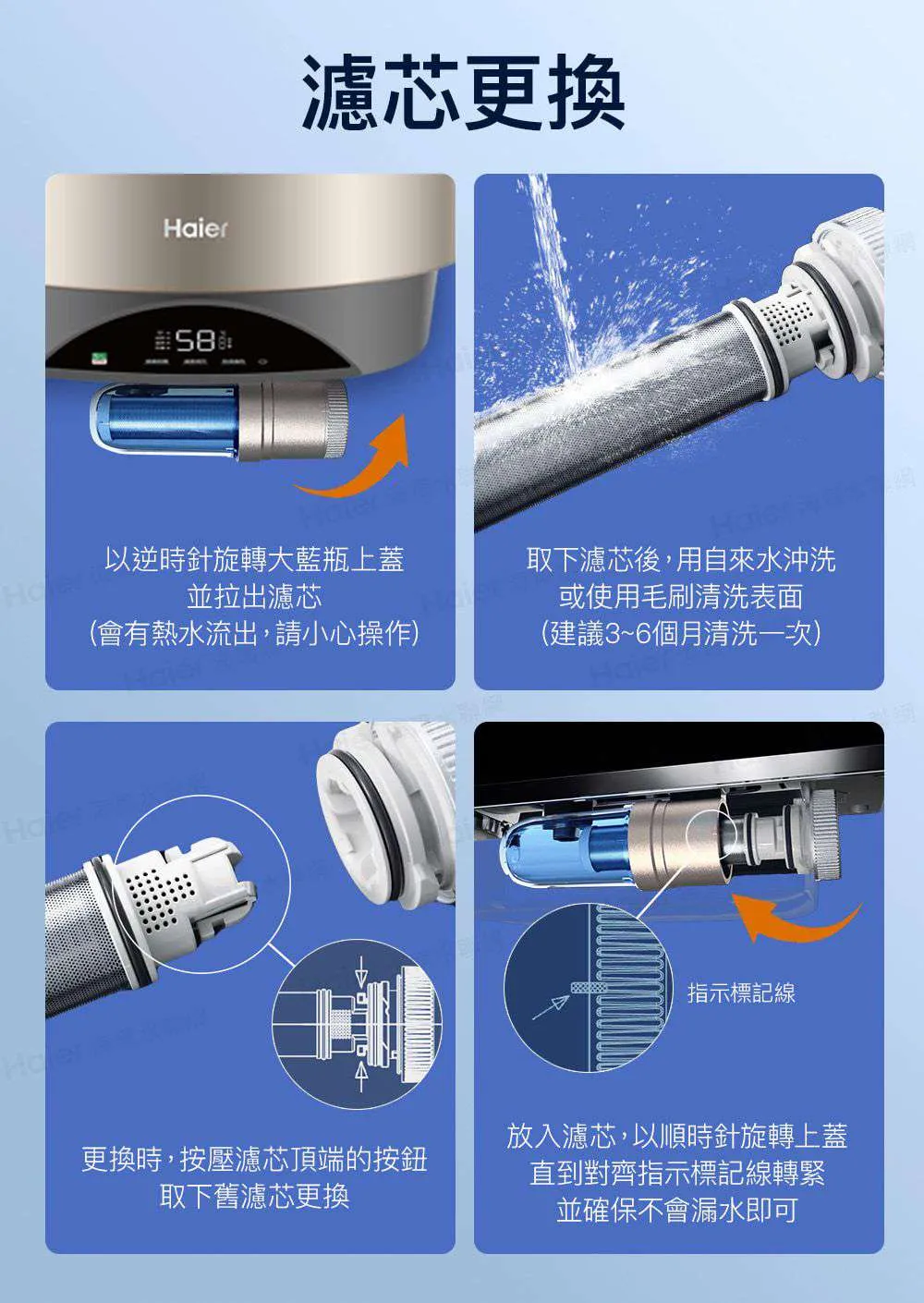 濾芯更換

Haier

58

以逆時針旋轉大藍瓶上蓋
並拉出濾芯
（會有熱水流出，請小心操作）

取下濾芯後，用自來水沖洗
或使用毛刷清洗表面
（建議3~6個月清洗一次）

更換時，按壓濾芯頂端的按鈕
取下舊濾芯更換

指示標記線

放入濾芯，以順時針旋轉上蓋
直到對齊指示標記線轉緊
並確保不會漏水即可