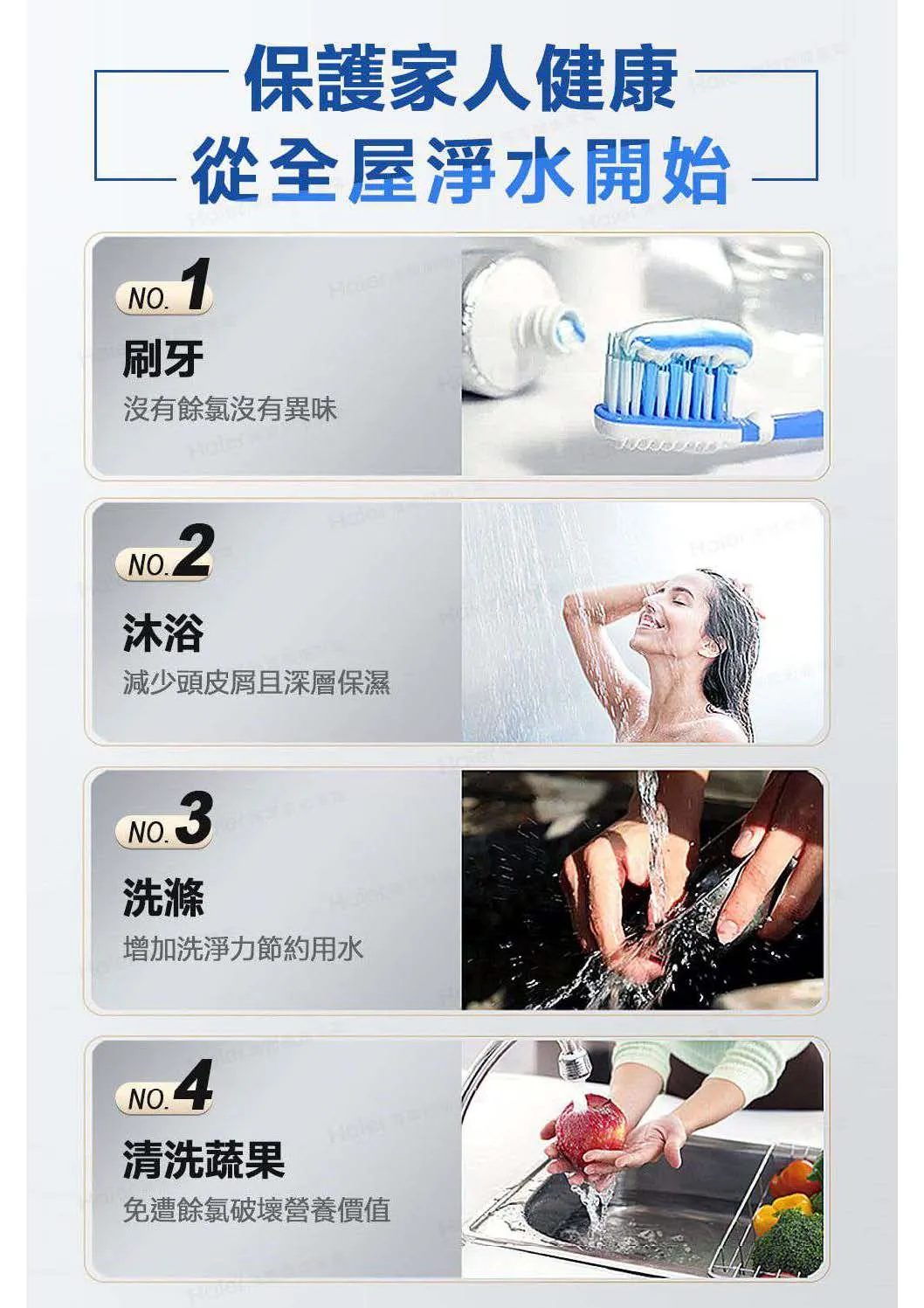 保護家人健康
從全屋淨水開始

NO. 1
刷牙
沒有餘氯沒有異味

NO. 2
沐浴
減少頭皮屑且深層保濕

NO. 3
洗滌
增加洗淨力節約用水

NO. 4
清洗蔬果
免遭餘氯破壞營養價值