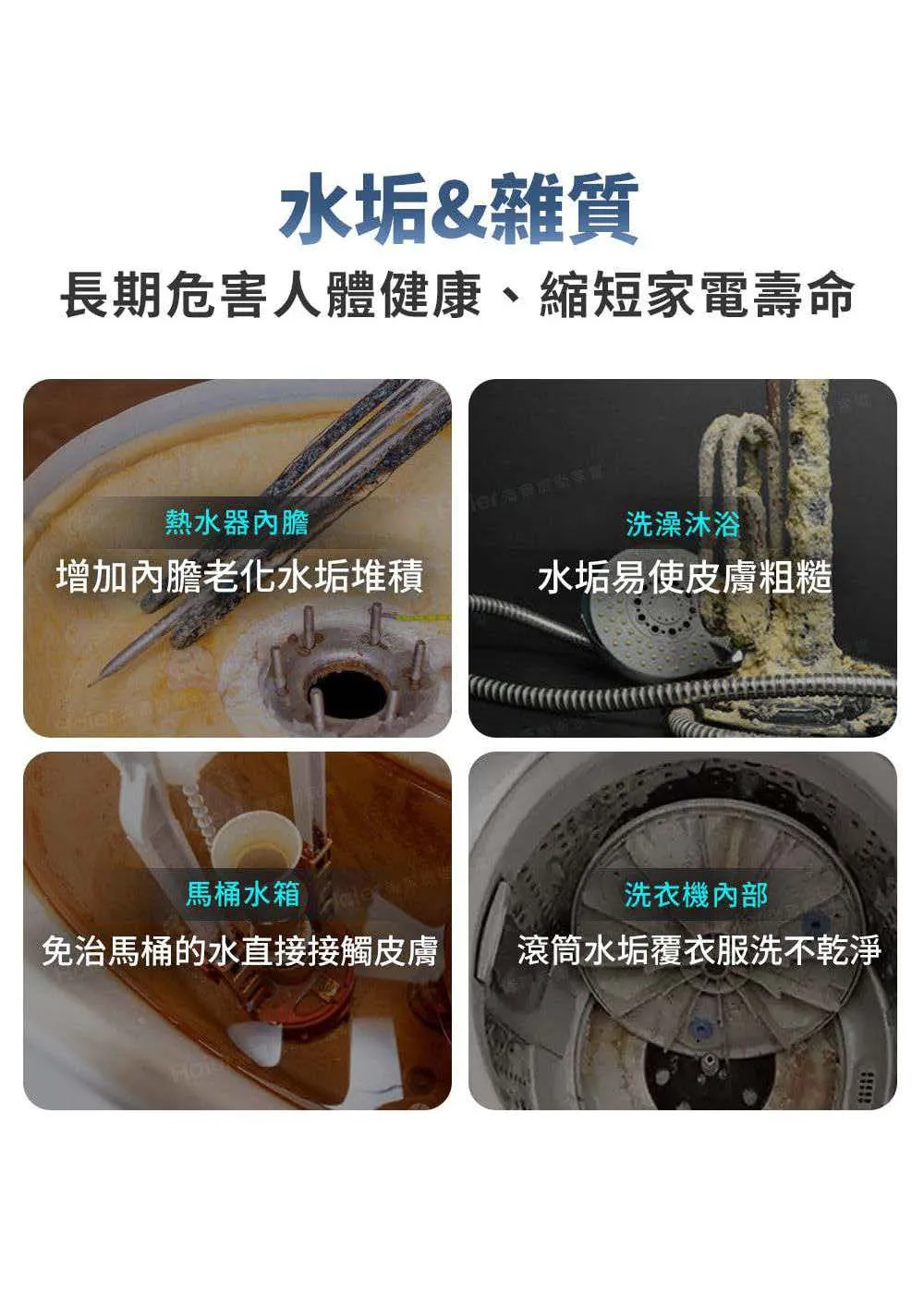 水垢&雜質

長期危害人體健康、縮短家電壽命

熱水器內膽

增加內膽老化水垢堆積

洗澡沐浴

水垢易使皮膚粗糙

馬桶水箱

免治馬桶的水直接接觸皮膚

洗衣機內部

滾筒水垢覆衣服洗不乾淨