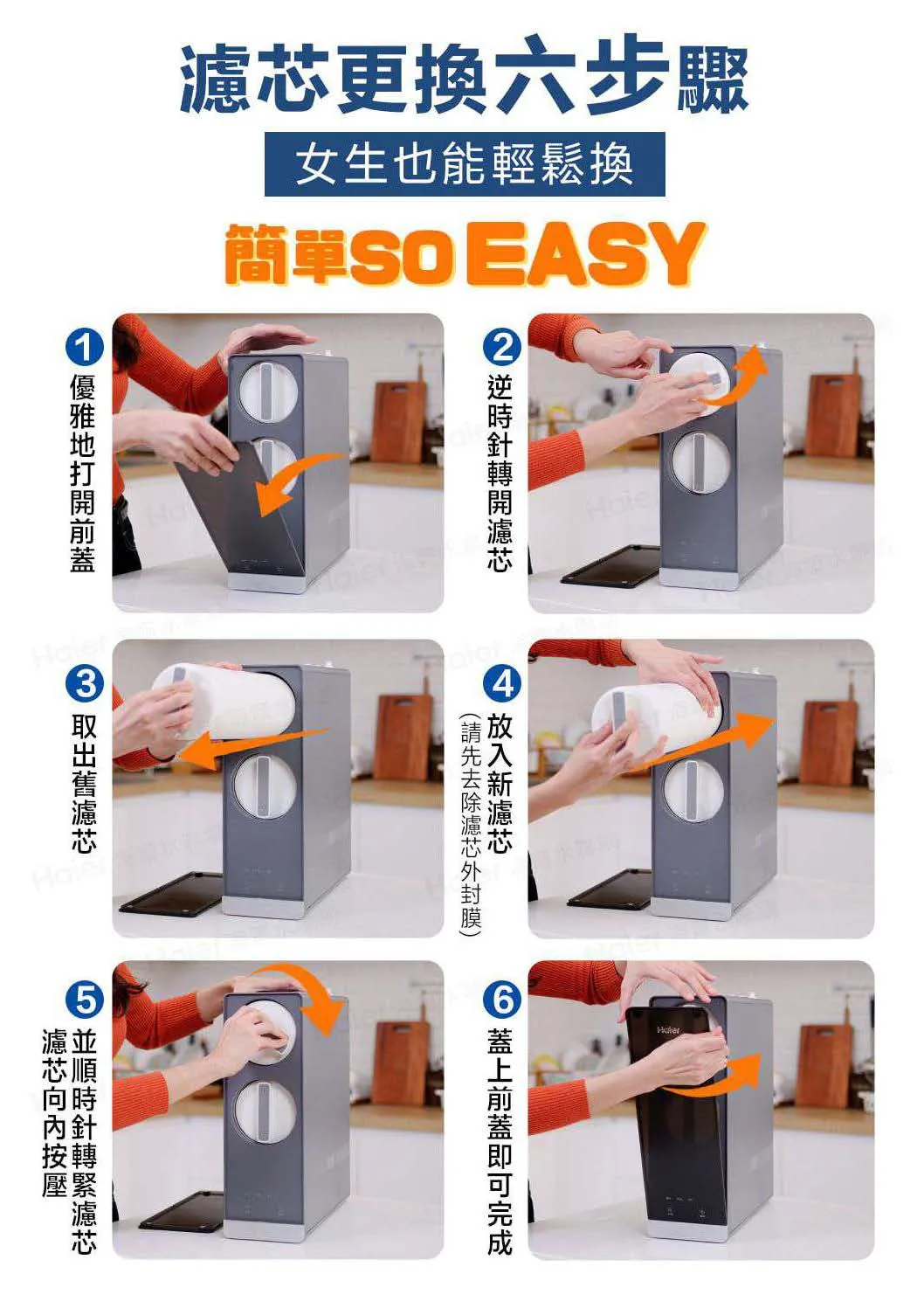 濾芯更換六步驟

女生也能輕鬆換

簡單SO EASY

1 優雅地打開前蓋

2 逆時針轉開濾芯

3 取出舊濾芯

4 放入新濾芯（請先去除濾芯外封膜）

5 濾芯向內按壓並順時針轉緊濾芯

6 蓋上前蓋即可完成

Haier