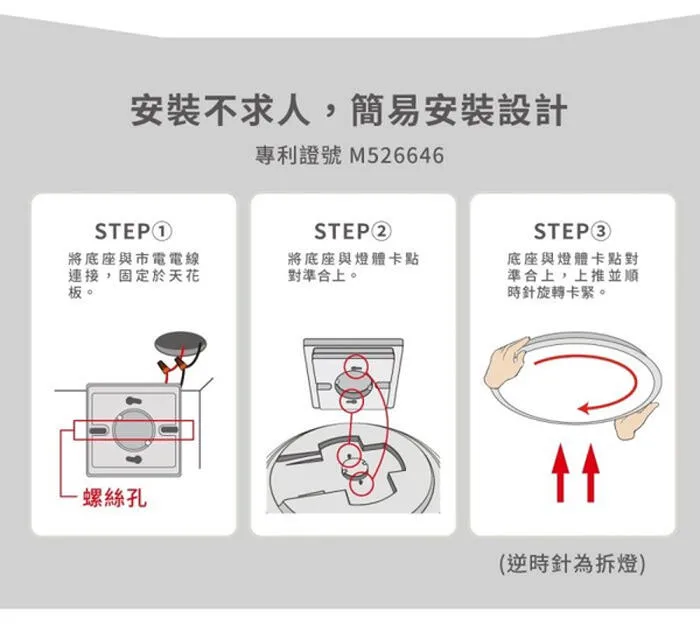 安裝不求人，簡易安裝設計

專利證號 M526646

STEP①

將底座與市電電線連接，固定於天花板。

螺絲孔

STEP②

將底座與燈體卡點對準合上。

STEP③

底座與燈體卡點對準合上，上推並順時針旋轉卡緊。

(逆時針為拆燈)