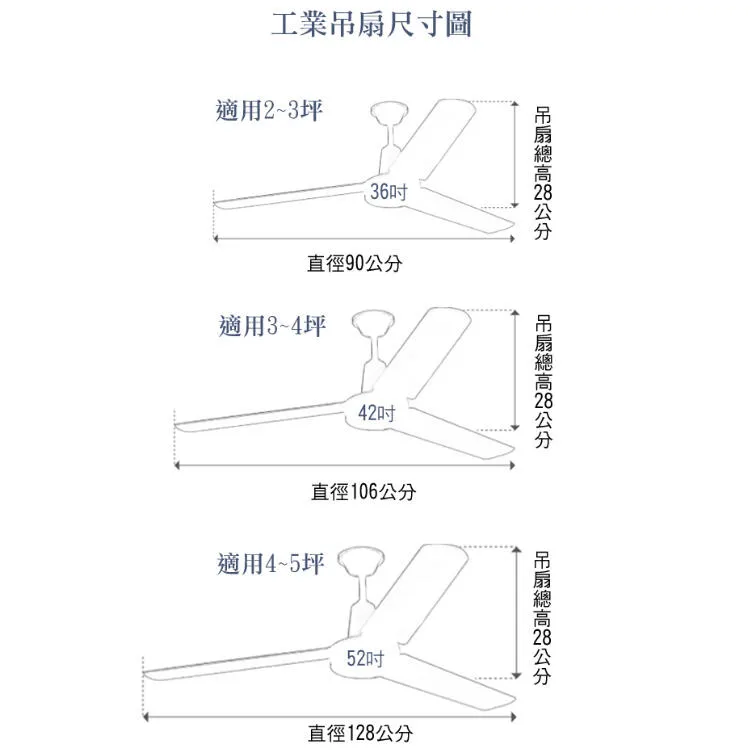 工業吊扇尺寸圖

適用2~3坪

36吋

吊扇總高28公分

直徑90公分

適用3~4坪

42吋

吊扇總高28公分

直徑106公分

適用4~5坪

52吋

吊扇總高28公分

直徑128公分