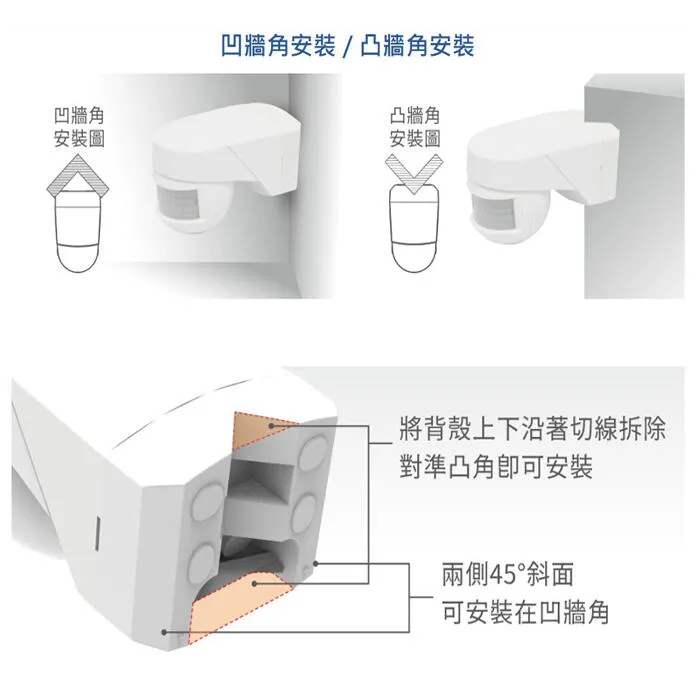 凹牆角安裝 / 凸牆角安裝

凹牆角
安裝圖

凸牆角
安裝圖

將背殼上下沿著切線拆除
對準凸角即可安裝

兩側45°斜面
可安裝在凹牆角