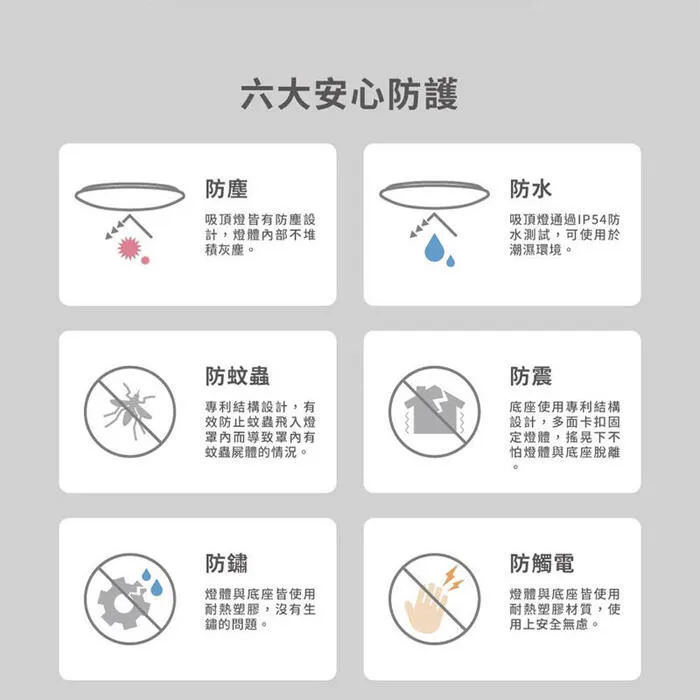 六大安心防護

防塵

吸頂燈皆有防塵設計，燈體內部不堆積灰塵。

防水

吸頂燈通過IP54防水測試，可使用於潮濕環境。

防蚊蟲

專利結構設計，有效防止蚊蟲飛入燈罩內而導致罩內有蚊蟲屍體的情況。

防震

底座使用專利結構設計，多面卡扣固定燈體，搖晃下不怕燈體與底座脫離。

防鏽

燈體與底座皆使用耐熱塑膠，沒有生鏽的問題。

防觸電

燈體與底座皆使用耐熱塑膠材質，使用上安全無慮。