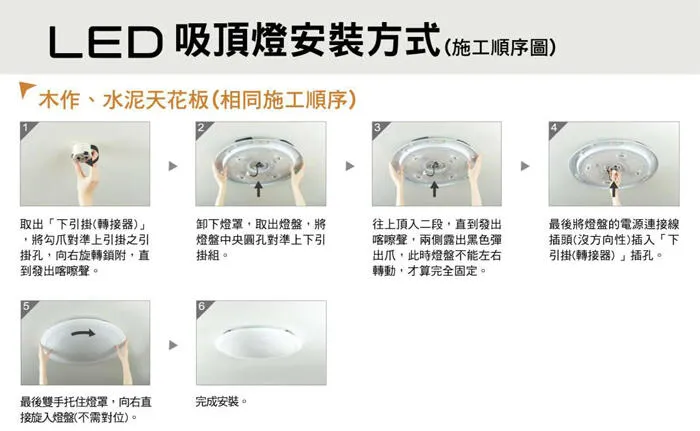 LED 吸頂燈安裝方式(施工順序圖)

木作、水泥天花板(相同施工順序)

1

取出「下引掛(轉接器)」，將勾爪對準上引掛之引掛孔，向右旋轉鎖附，直到發出喀嚓聲。

2

卸下燈罩，取出燈盤，將燈盤中央圓孔對準上下引掛組。

3

往上頂入二段，直到發出喀嚓聲，兩側露出黑色彈出爪，此時燈盤不能左右轉動，才算完全固定。

4

最後將燈盤的電源連接線插頭(沒方向性)插入「下引掛(轉接器)」插孔。

5

最後雙手托住燈罩，向右直接旋入燈盤(不需對位)。

6

完成安裝。