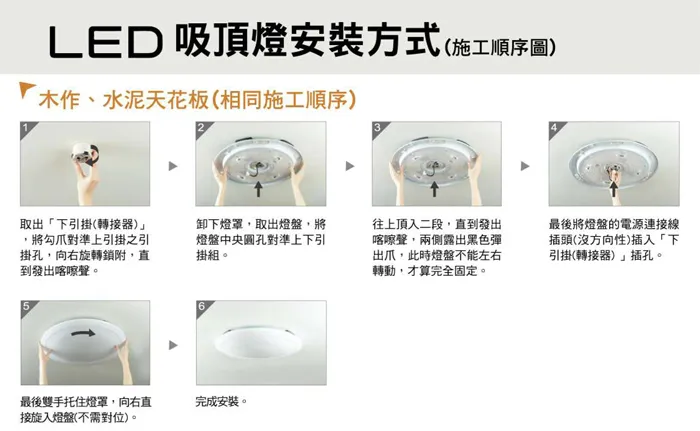 LED 吸頂燈安裝方式(施工順序圖)

木作、水泥天花板(相同施工順序)

1

取出「下引掛(轉接器)」，將勾爪對準上引掛之引掛孔，向右旋轉鎖附，直到發出喀嚓聲。

2

卸下燈罩，取出燈盤，將燈盤中央圓孔對準上下引掛組。

3

往上頂入二段，直到發出喀嚓聲，兩側露出黑色彈出爪，此時燈盤不能左右轉動，才算完全固定。

4

最後將燈盤的電源連接線插頭(沒方向性)插入「下引掛(轉接器)」插孔。

5

最後雙手托住燈罩，向右直接旋入燈盤(不需對位)。

6

完成安裝。