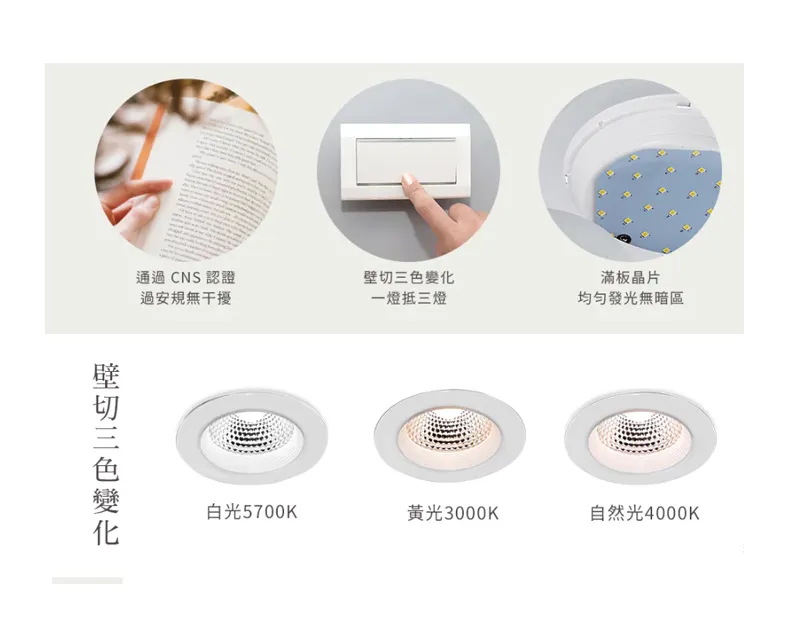 通過 CNS 認證
過安規無干擾

壁切三色變化
一燈抵三燈

滿板晶片
均勻發光無暗區

壁切三色變化

白光5700K

黃光3000K

自然光4000K