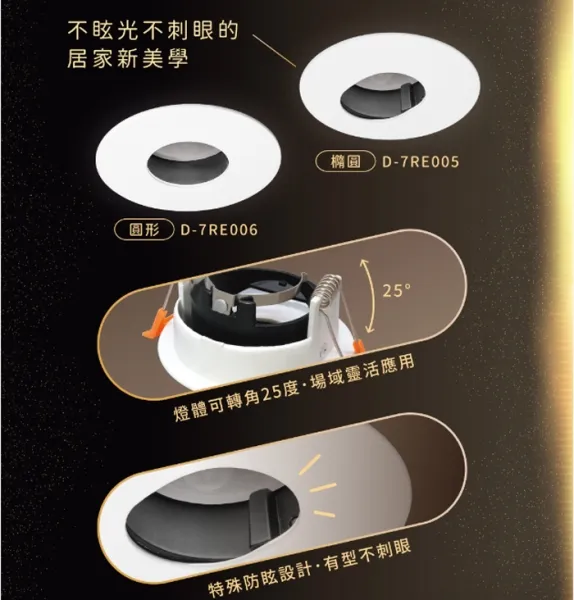 不眩光不刺眼的
居家新美學

橢圓 D-7RE005

圓形 D-7RE006

25°

燈體可轉角25度·場域靈活應用

特殊防眩設計·有型不刺眼