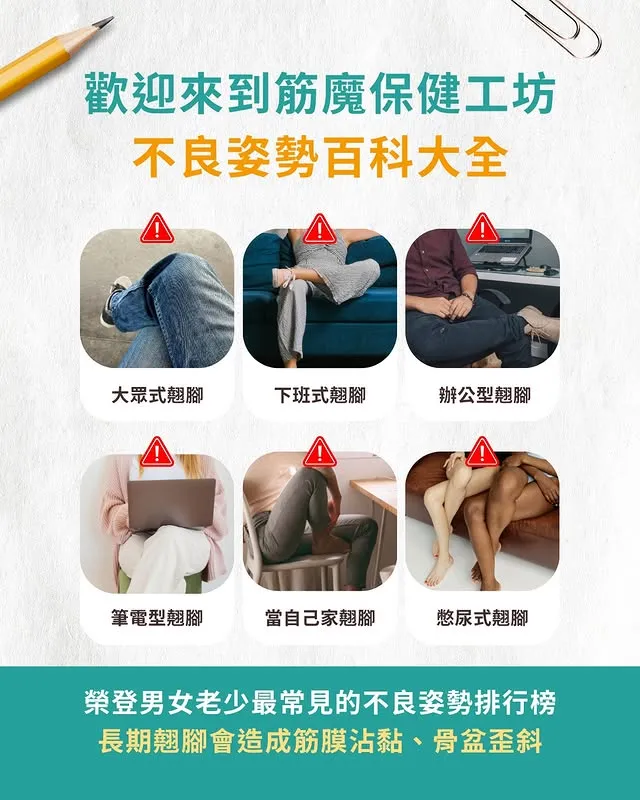 歡迎來到筋魔保健工坊
不良姿勢百科大全

大眾式翹腳
下班式翹腳
辦公型翹腳
筆電型翹腳
當自己家翹腳
憋尿式翹腳

榮登男女老少最常見的不良姿勢排行榜
長期翹腳會造成筋膜沾黏、骨盆歪斜