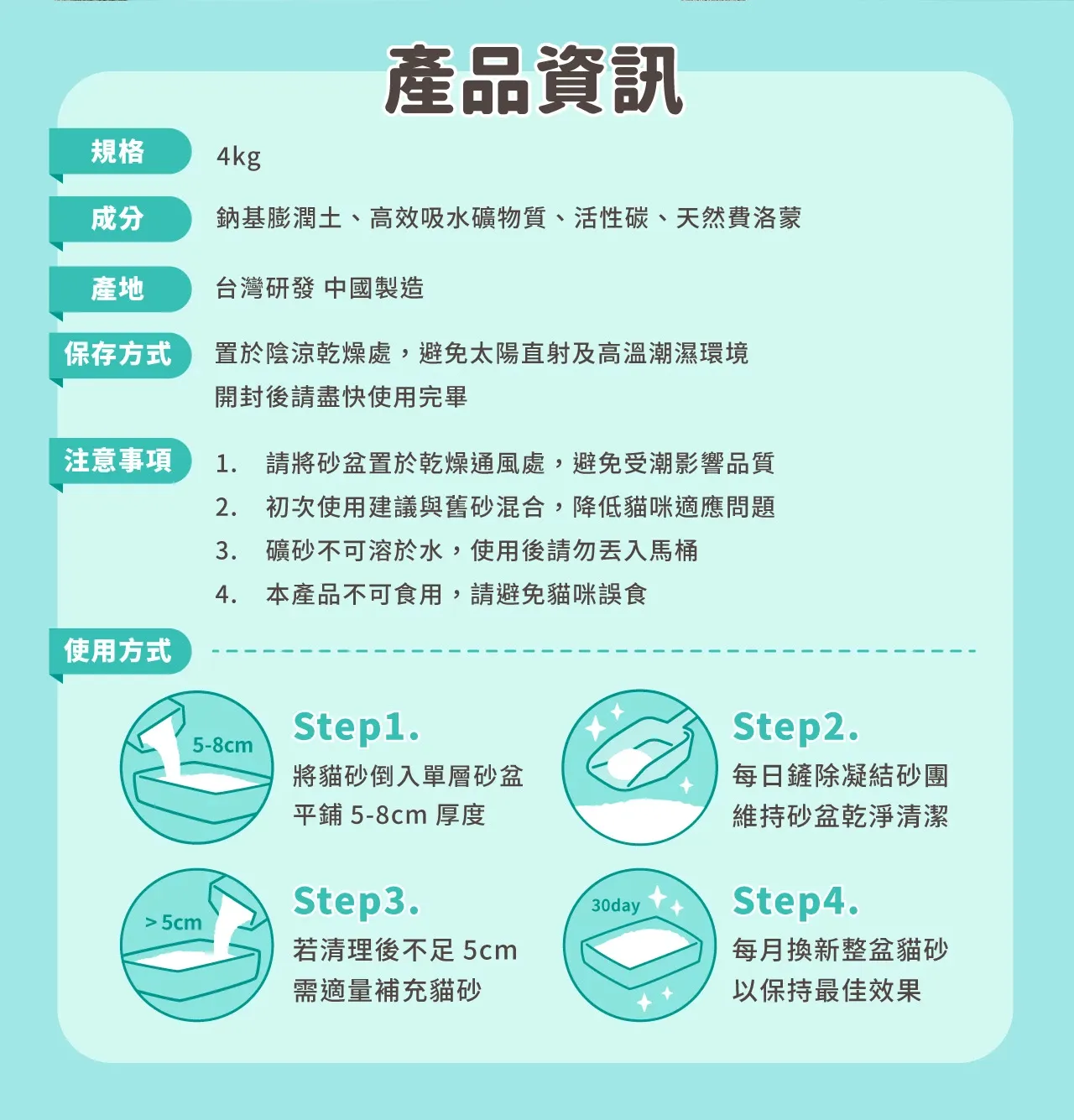 產品資訊

規格 4kg

成分 鈉基膨潤土、高效吸水礦物質、活性碳、天然費洛蒙

產地 台灣研發 中國製造

保存方式 置於陰涼乾燥處，避免太陽直射及高溫潮濕環境
開封後請盡快使用完畢

注意事項
1. 請將砂盆置於乾燥通風處，避免受潮影響品質
2. 初次使用建議與舊砂混合，降低貓咪適應問題
3. 礦砂不可溶於水，使用後請勿丟入馬桶
4. 本產品不可食用，請避免貓咪誤食

使用方式

5-8cm

Step1.
將貓砂倒入單層砂盆
平鋪 5-8cm 厚度

Step2.
每日鏟除凝結砂團
維持砂盆乾淨清潔

> 5cm

Step3.
若清理後不足 5cm
需適量補充貓砂

30day

Step4.
每月換新整盆貓砂
以保持最佳效果