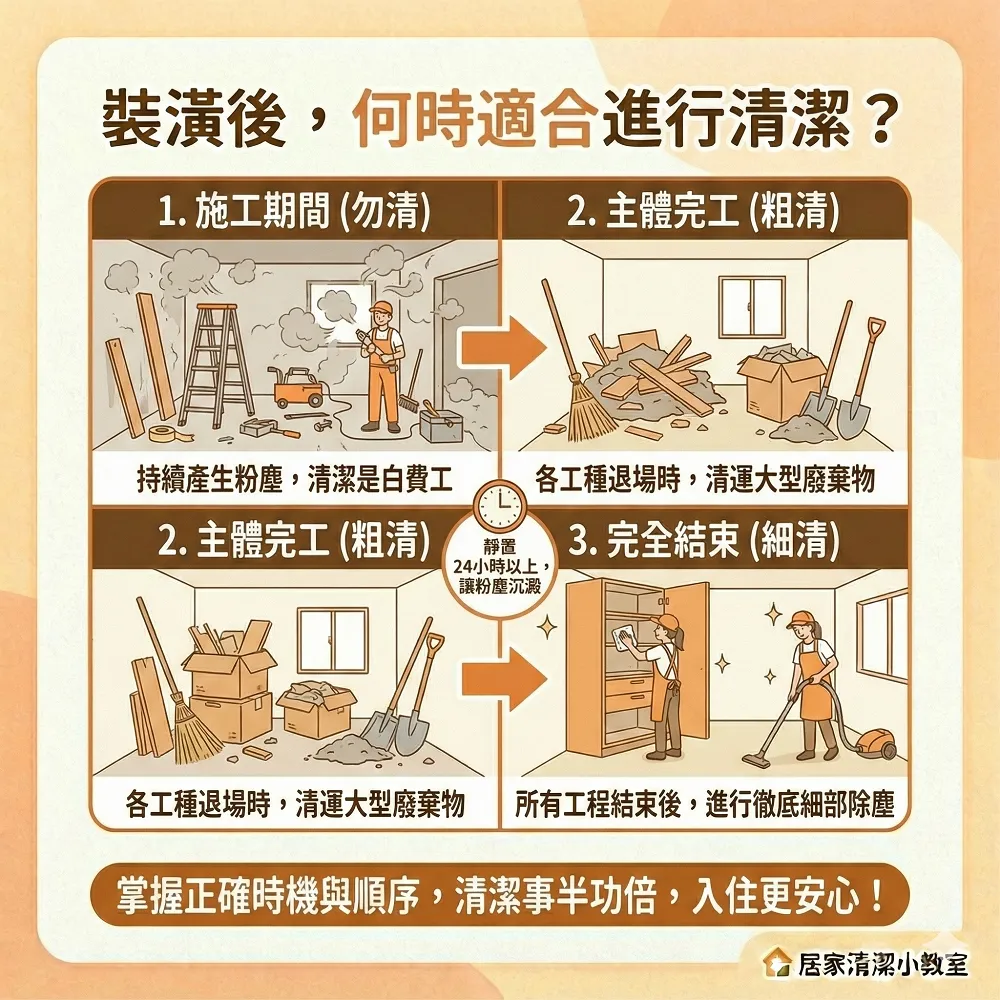 裝潢後，何時適合進行清潔？

1. 施工期間 (勿清)

持續產生粉塵，清潔是白費工

2. 主體完工 (粗清)

各工種退場時，清運大型廢棄物

2. 主體完工 (粗清)

各工種退場時，清運大型廢棄物

靜置 24小時以上，讓粉塵沉澱

3. 完全結束 (細清)

所有工程結束後，進行徹底細部除塵

掌握正確時機與順序，清潔事半功倍，入住更安心！

居家清潔小教室