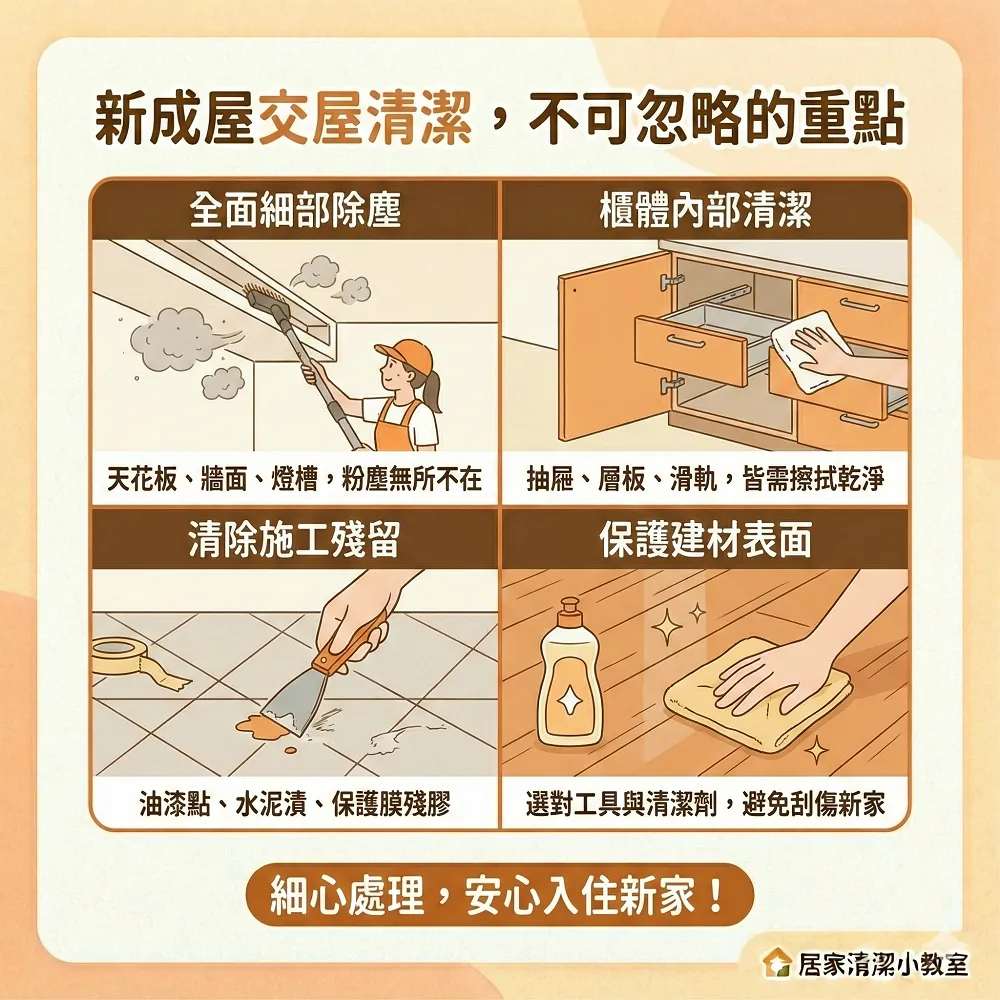 新成屋交屋清潔，不可忽略的重點

全面細部除塵

天花板、牆面、燈槽，粉塵無所不在

櫃體內部清潔

抽屜、層板、滑軌，皆需擦拭乾淨

清除施工殘留

油漆點、水泥漬、保護膜殘膠

保護建材表面

選對工具與清潔劑，避免刮傷新家

細心處理，安心入住新家！

居家清潔小教室