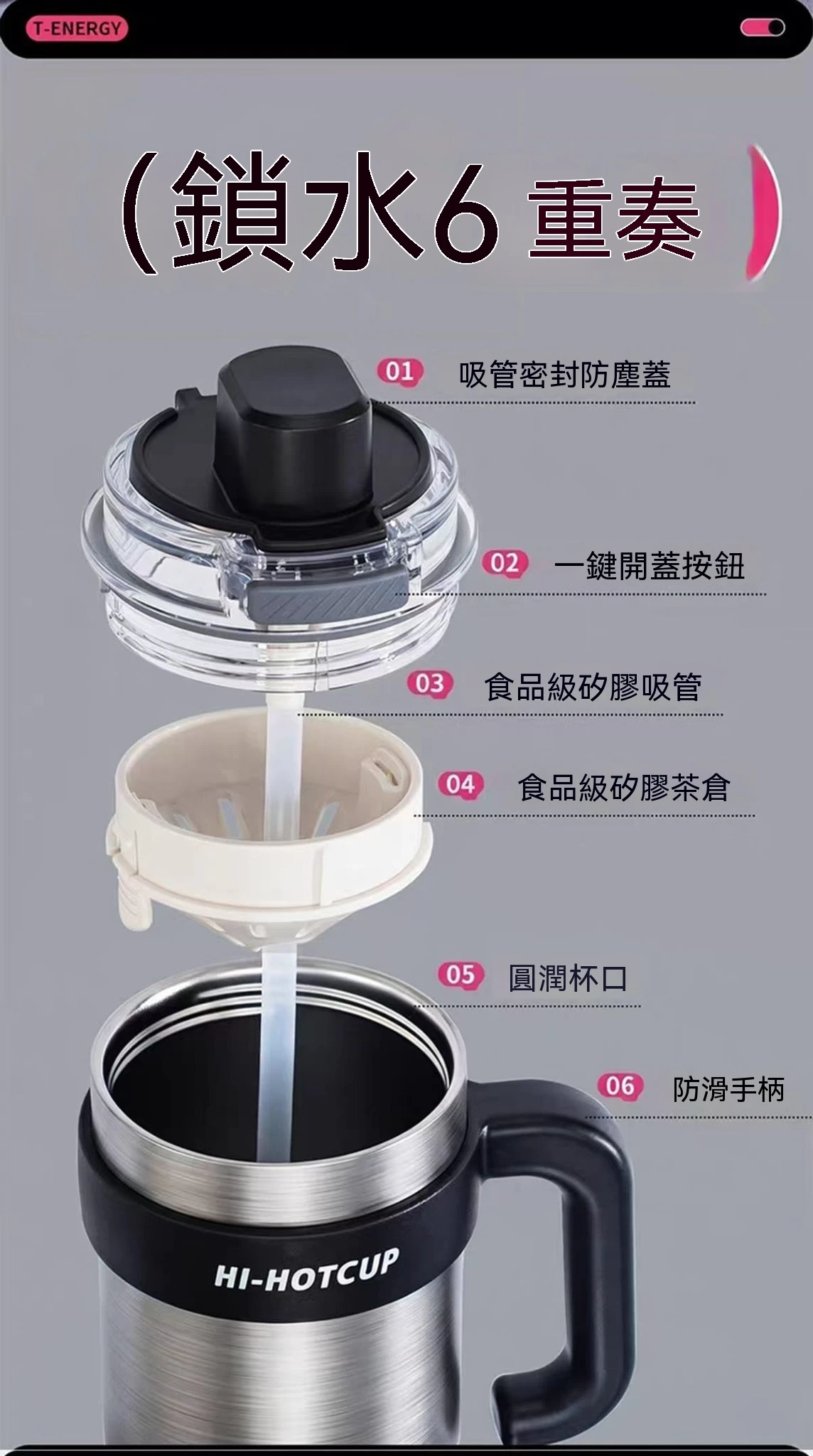 T-ENERGY

(鎖水6 重奏)

01 吸管密封防塵蓋

02 一鍵開蓋按鈕

03 食品級矽膠吸管

04 食品級矽膠茶倉

05 圓潤杯口

06 防滑手柄

HI-HOTCUP