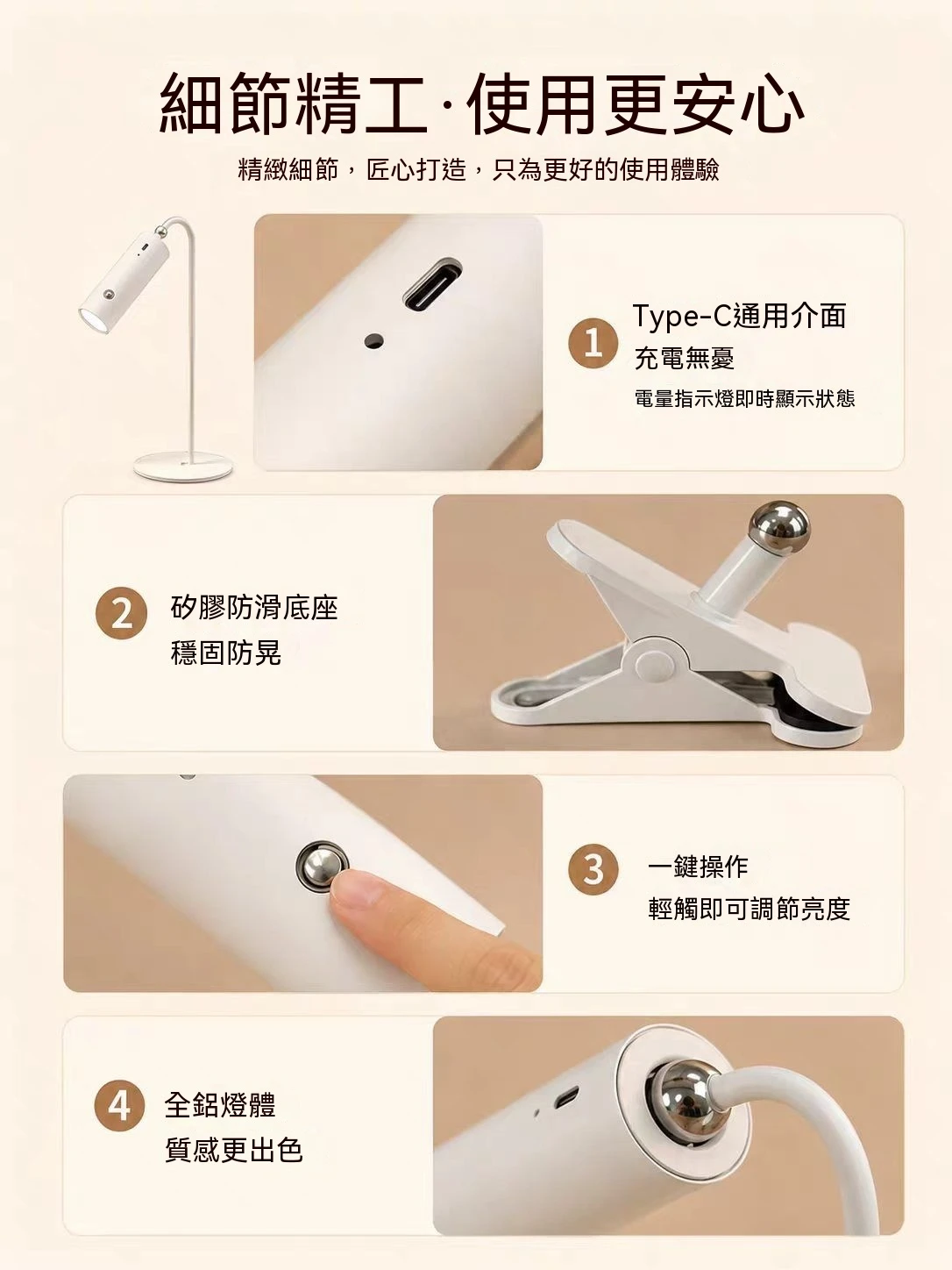 細節精工·使用更安心

精緻細節，匠心打造，只為更好的使用體驗

1 Type-C通用介面
充電無憂
電量指示燈即時顯示狀態

2 矽膠防滑底座
穩固防晃

3 一鍵操作
輕觸即可調節亮度

4 全鋁燈體
質感更出色