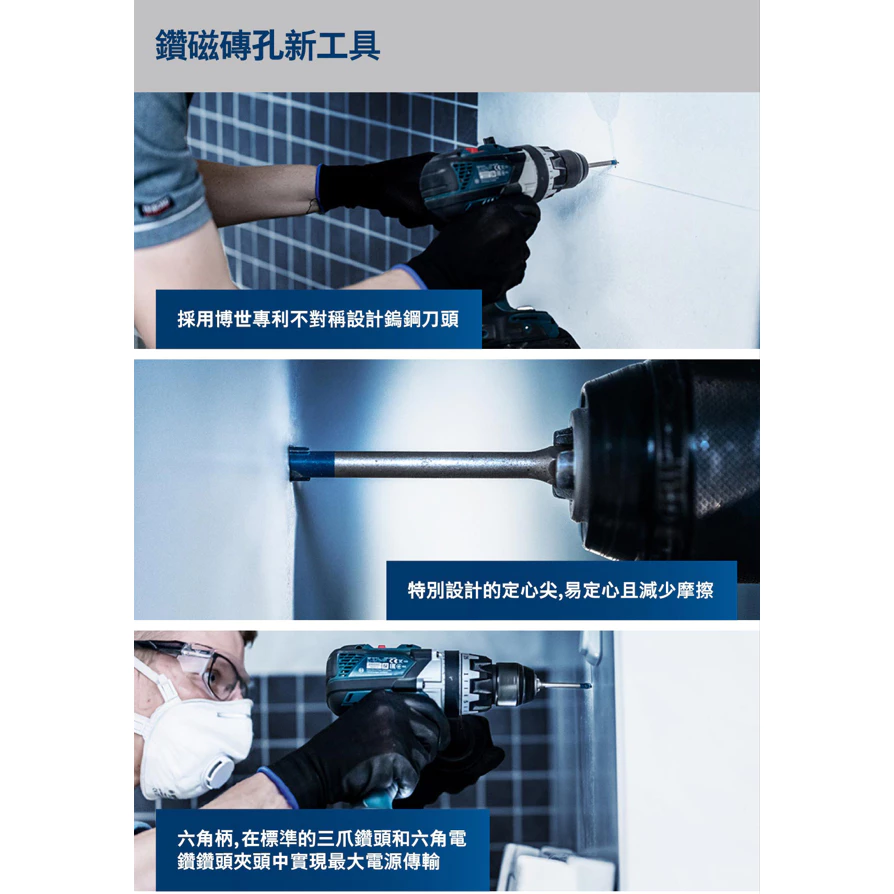 鑽磁磚孔新工具

採用博世專利不對稱設計鎢鋼刀頭

特別設計的定心尖,易定心且減少摩擦

六角柄,在標準的三爪鑽頭和六角電鑽鑽頭夾頭中實現最大電源傳輸