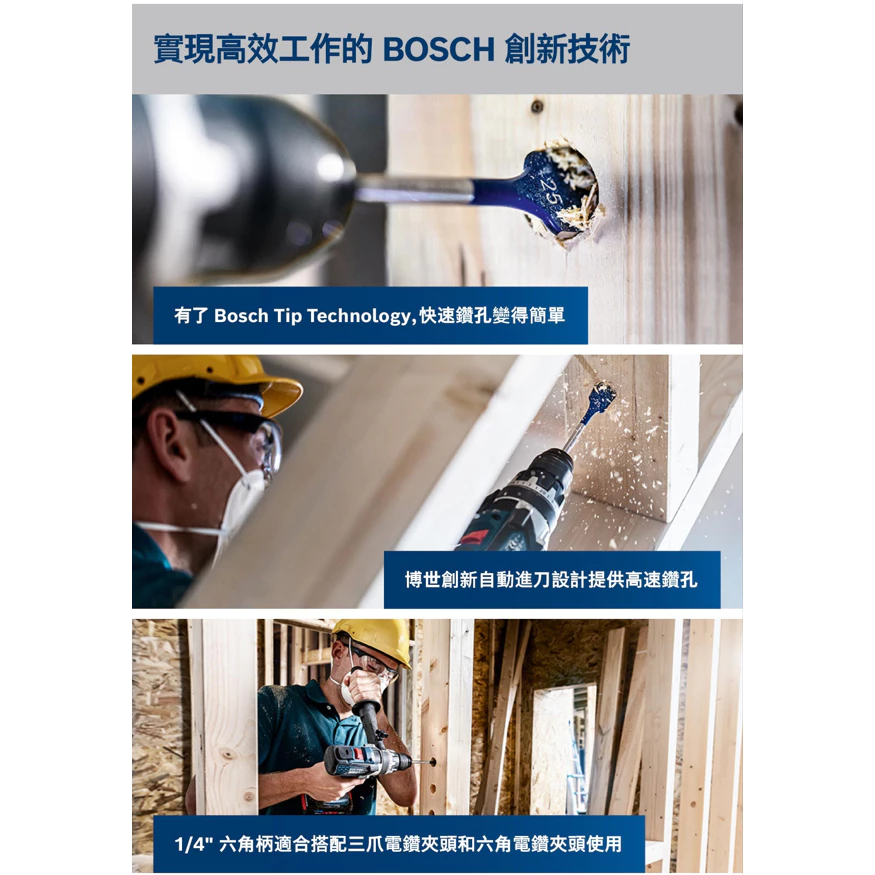 實現高效工作的 BOSCH 創新技術

25

有了 Bosch Tip Technology, 快速鑽孔變得簡單

博世創新自動進刀設計提供高速鑽孔

1/4" 六角柄適合搭配三爪電鑽夾頭和六角電鑽夾頭使用