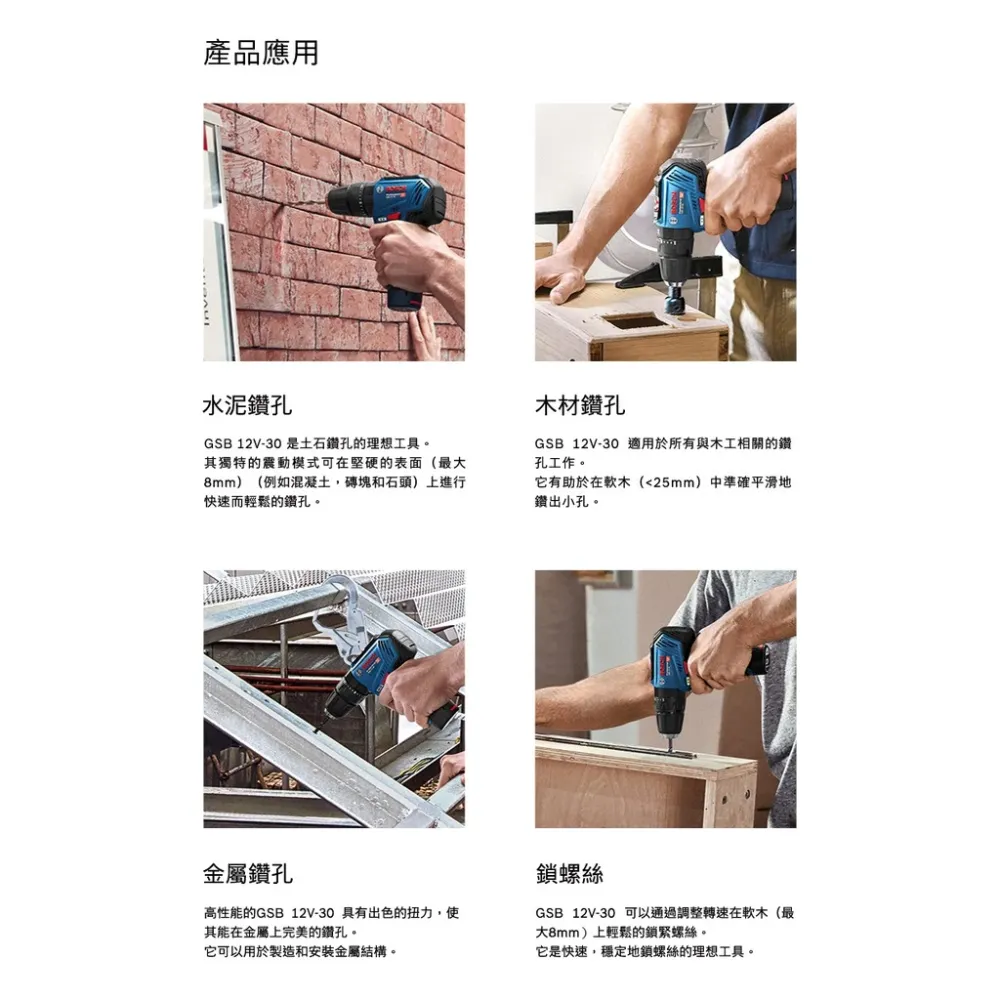 產品應用

水泥鑽孔

GSB 12V-30 是土石鑽孔的理想工具。
其獨特的震動模式可在堅硬的表面（最大8mm）（例如混凝土，磚塊和石頭）上進行快速而輕鬆的鑽孔。

木材鑽孔

GSB 12V-30 適用於所有與木工相關的鑽孔工作。
它有助於在軟木（<25mm）中準確平滑地鑽出小孔。

金屬鑽孔

高性能的GSB 12V-30 具有出色的扭力，使其能在金屬上完美的鑽孔。
它可以用於製造和安裝金屬結構。

鎖螺絲

GSB 12V-30 可以通過調整轉速在軟木（最大8mm）上輕鬆的鎖緊螺絲。
它是快速，穩定地鎖螺絲的理想工具。