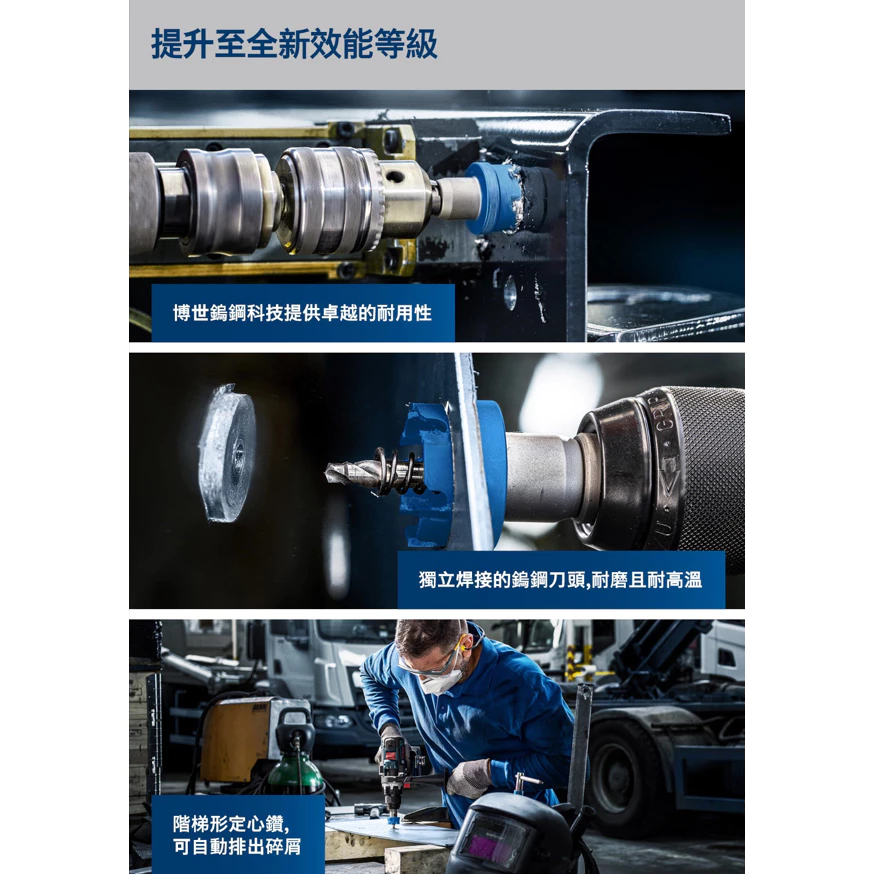 提升至全新效能等級

博世鎢鋼科技提供卓越的耐用性

獨立焊接的鎢鋼刀頭,耐磨且耐高溫

階梯形定心鑽,
可自動排出碎屑