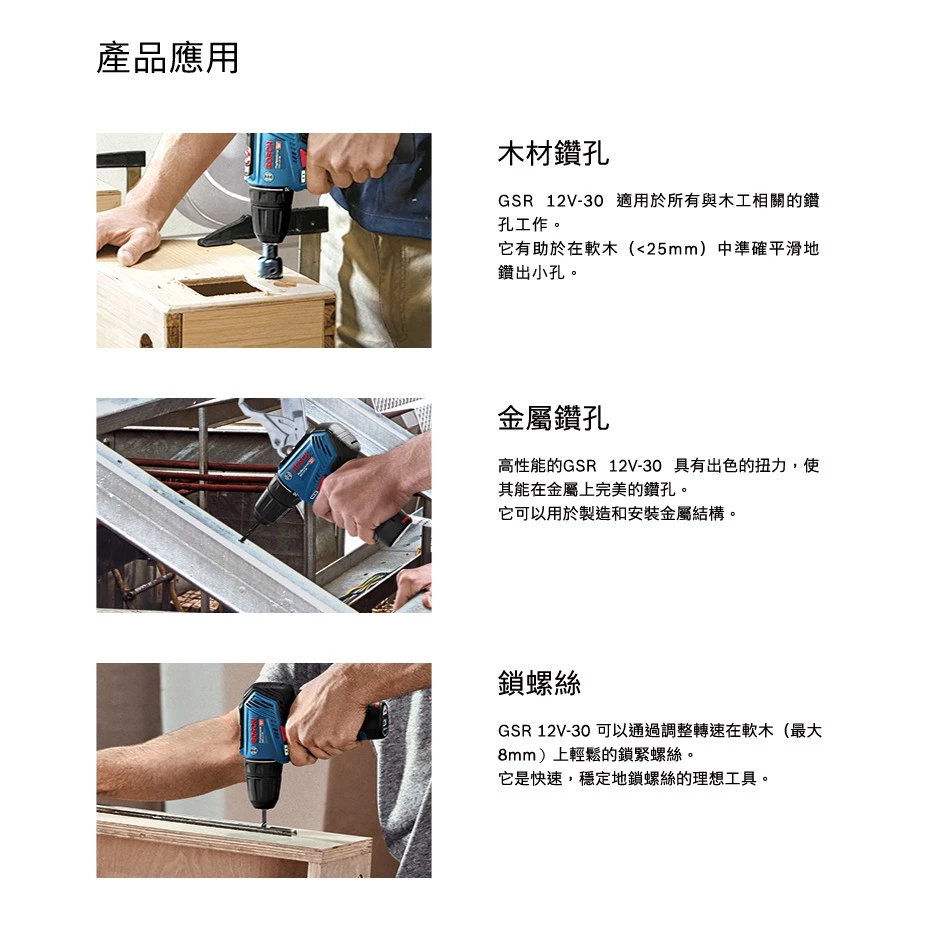 產品應用

木材鑽孔

GSR 12V-30 適用於所有與木工相關的鑽孔工作。
它有助於在軟木（<25mm）中準確平滑地鑽出小孔。

金屬鑽孔

高性能的GSR 12V-30 具有出色的扭力，使其能在金屬上完美的鑽孔。
它可以用於製造和安裝金屬結構。

鎖螺絲

GSR 12V-30 可以通過調整轉速在軟木（最大8mm）上輕鬆的鎖緊螺絲。
它是快速，穩定地鎖螺絲的理想工具。