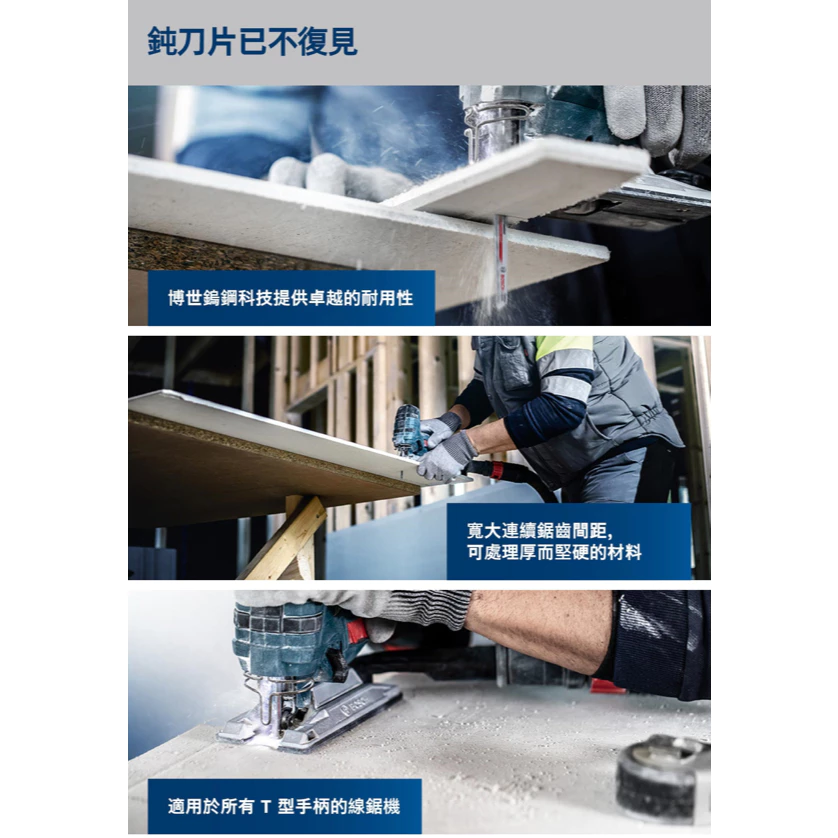 鈍刀片已不復見

博世鎢鋼科技提供卓越的耐用性

寬大連續鋸齒間距,
可處理厚而堅硬的材料

適用於所有 T 型手柄的線鋸機