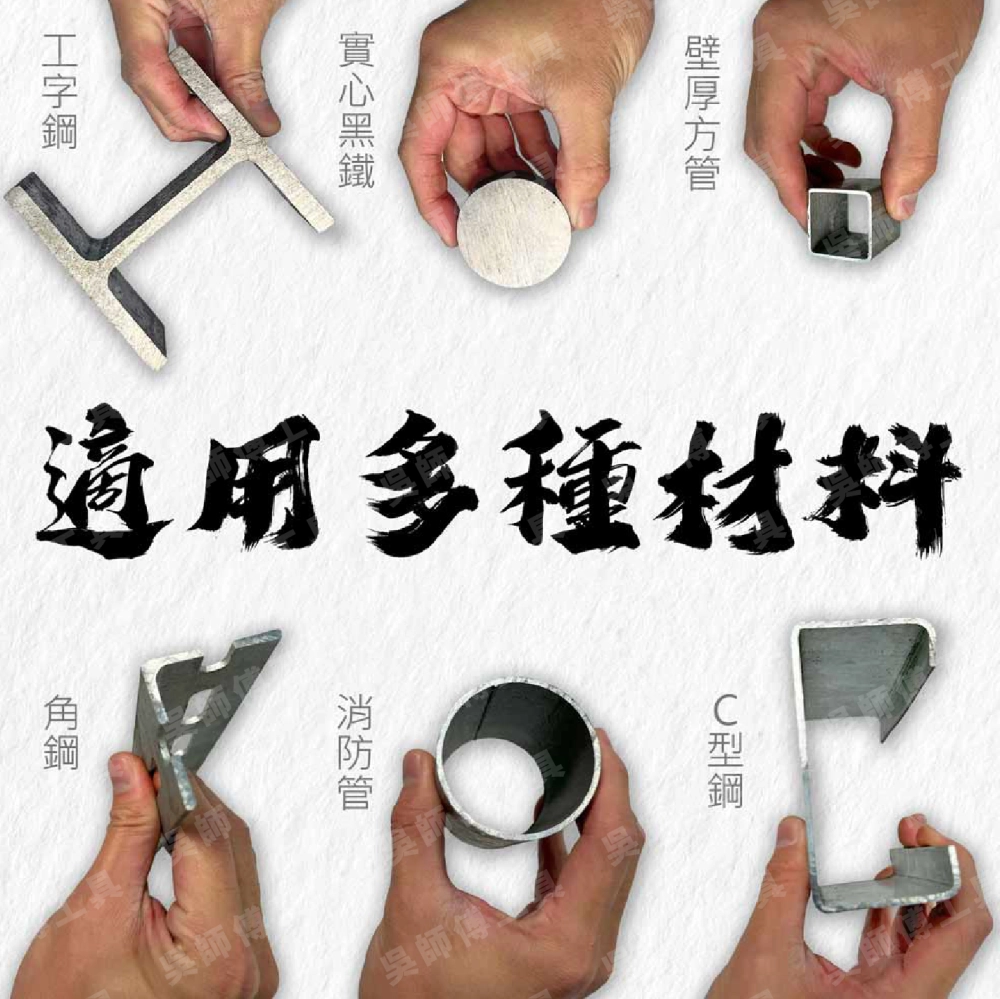 工字鋼

實心黑鐵

壁厚方管

適用多種材料

角鋼

消防管

C型鋼

吳師傅工具