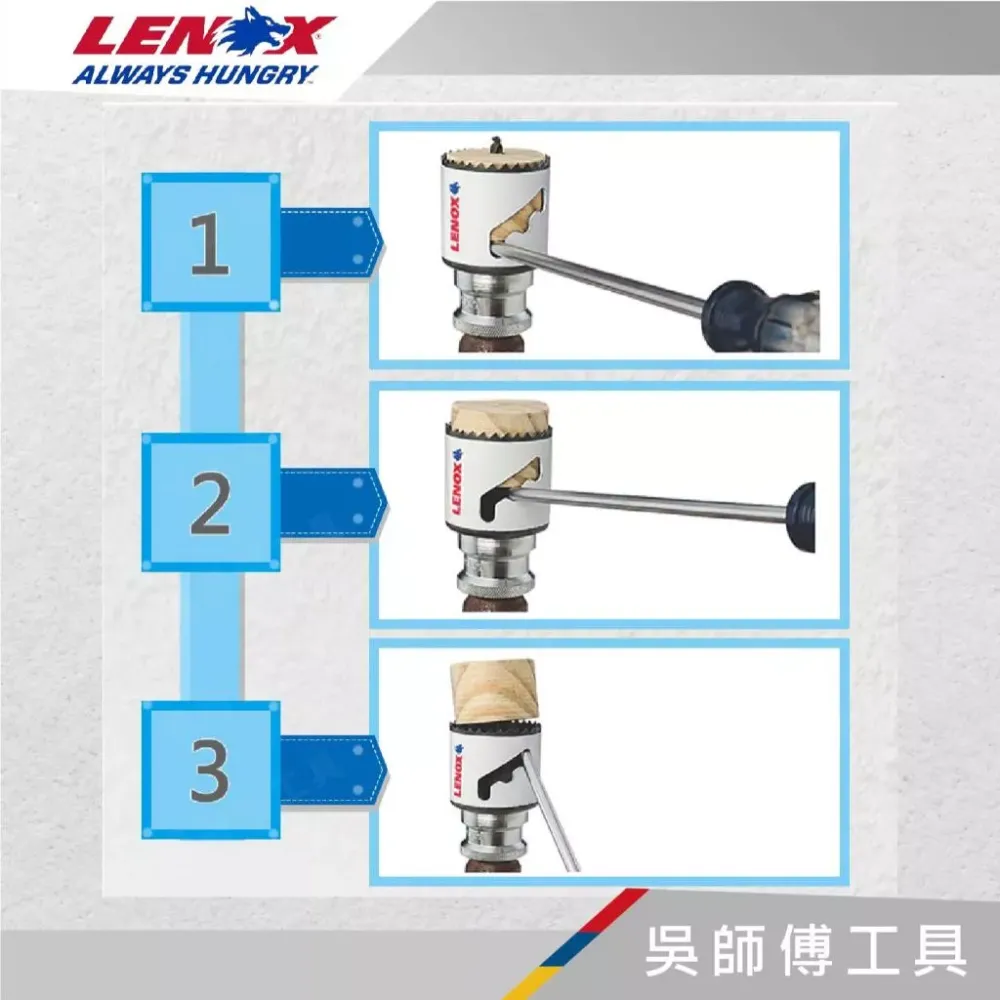 LENOX
ALWAYS HUNGRY

1

LENOX

2

LENOX

3

LENOX

吳師傅工具