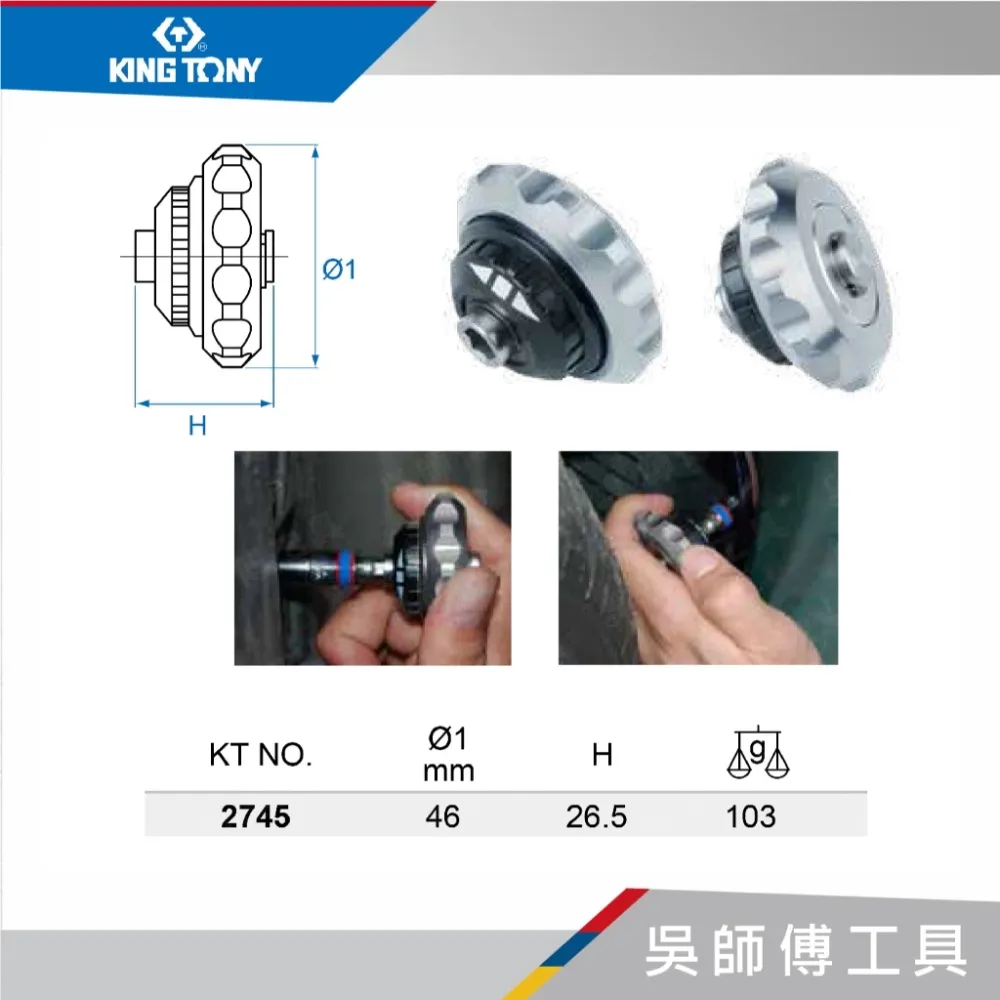 KING TONY

Ø1

H

| KT NO. | Ø1 mm | H | g |
|---|---|---|---|
| 2745 | 46 | 26.5 | 103 |

吳師傅工具