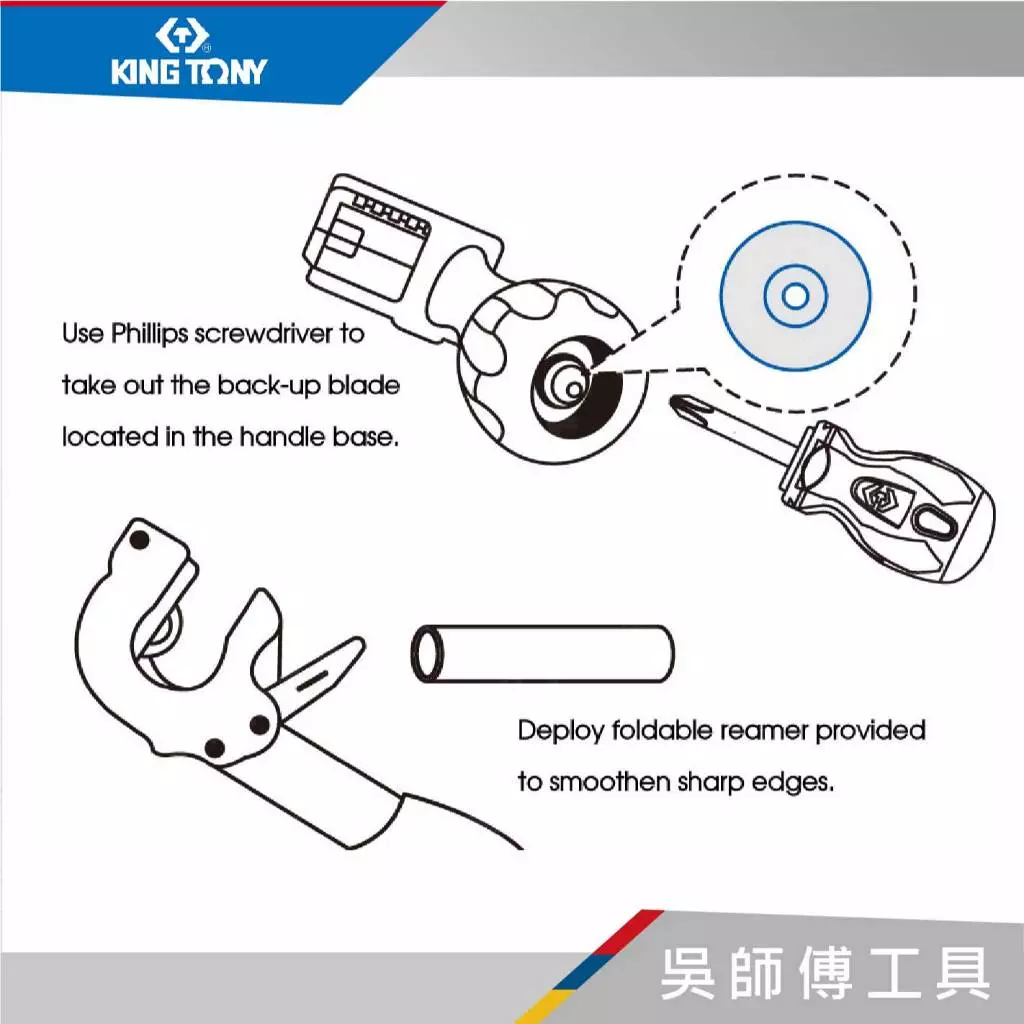 KING TONY

Use Phillips screwdriver to take out the back-up blade located in the handle base.

Deploy foldable reamer provided to smoothen sharp edges.

吳師傅工具