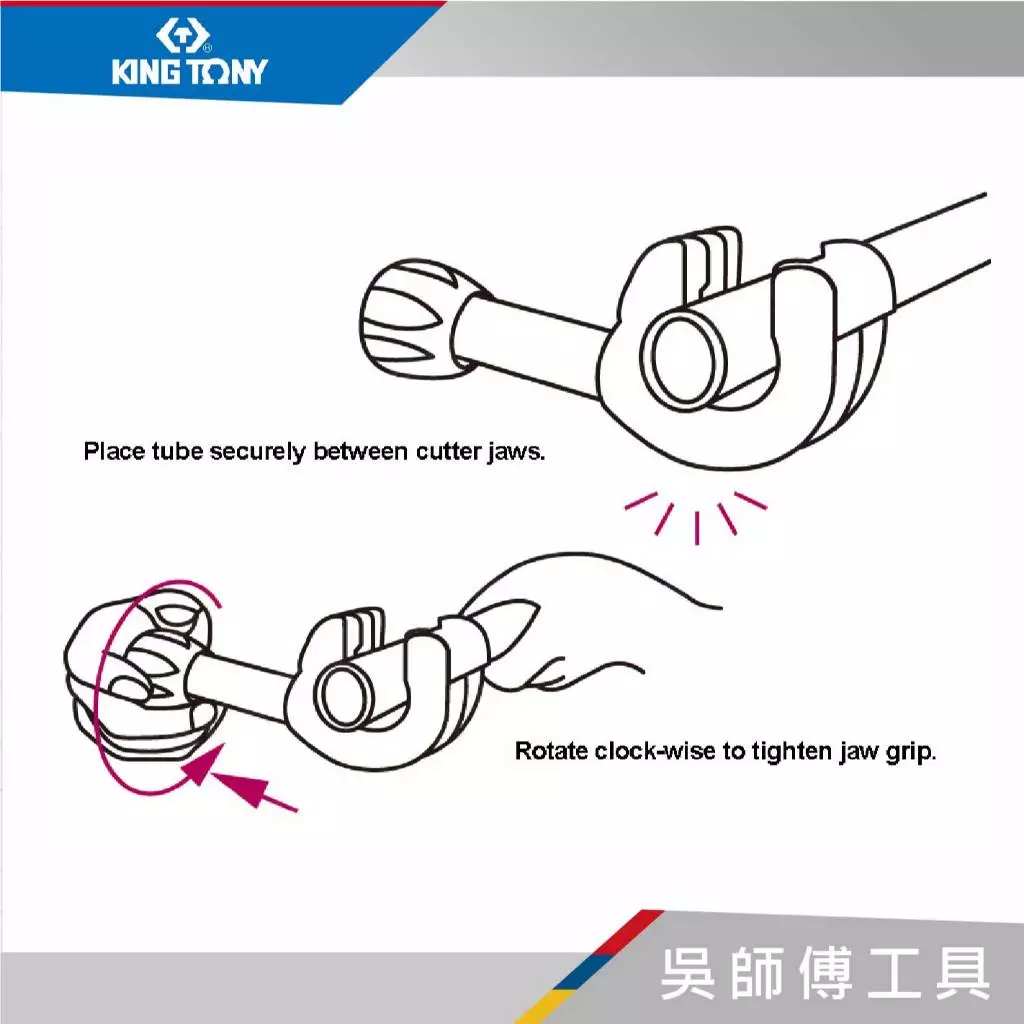 KING TONY

Place tube securely between cutter jaws.

Rotate clock-wise to tighten jaw grip.

吳師傅工具