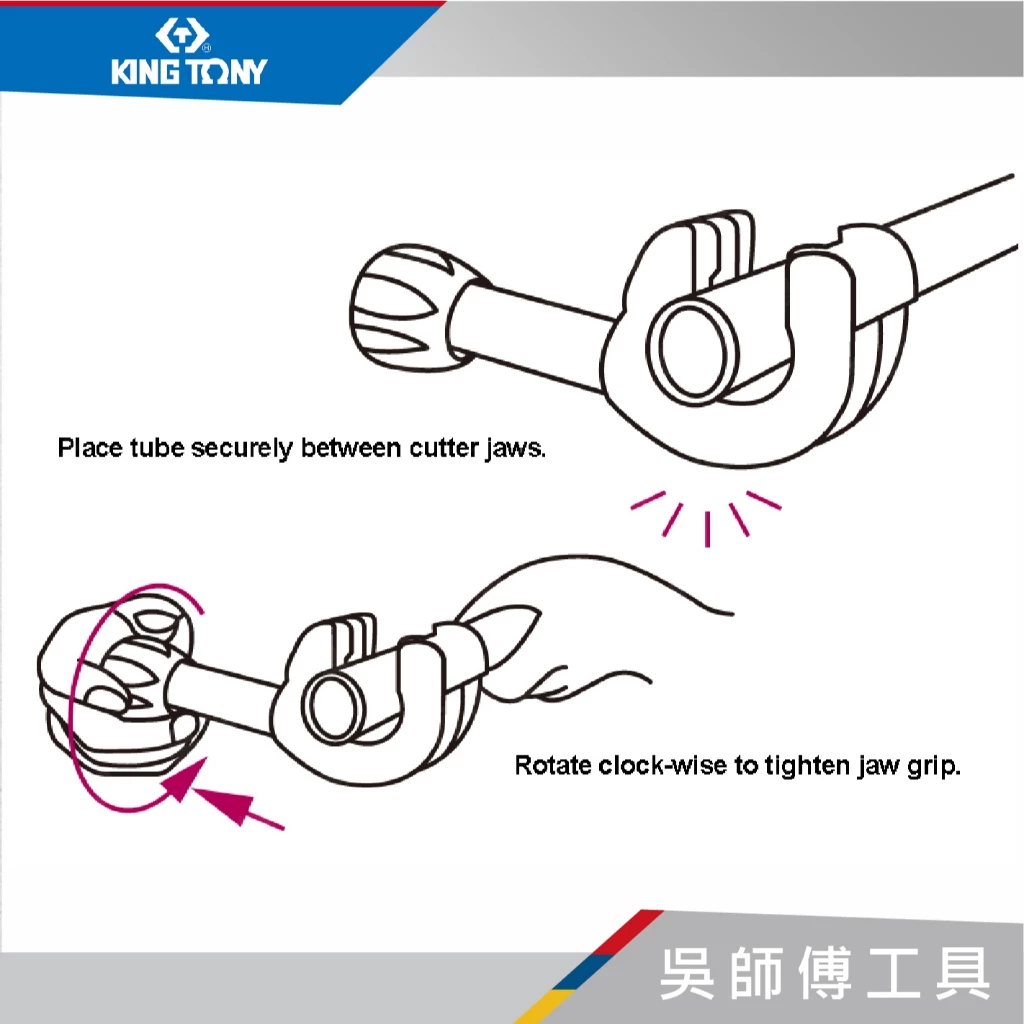 KING TONY

Place tube securely between cutter jaws.

Rotate clock-wise to tighten jaw grip.

吳師傅工具